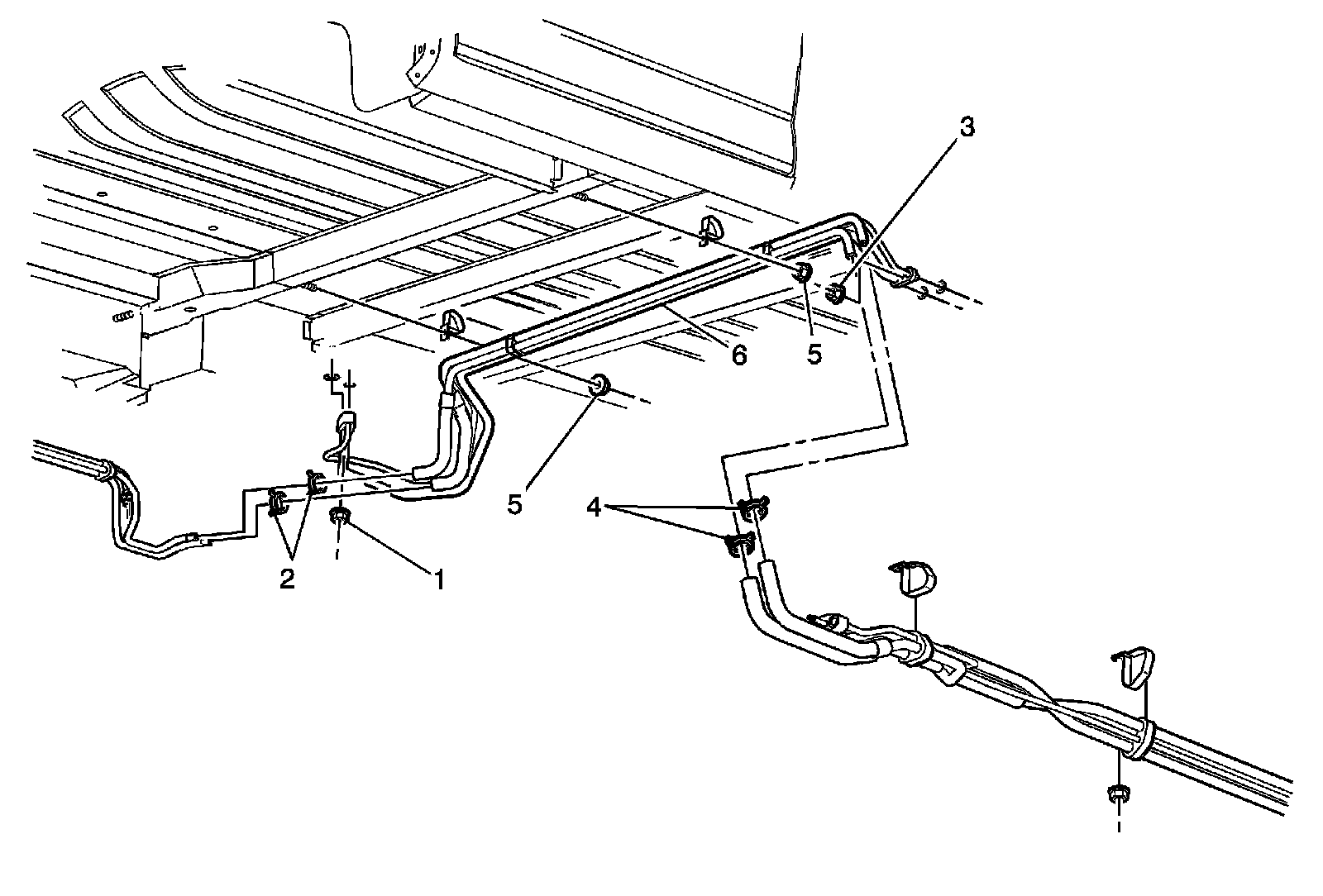 3
6
5
5
4
2
1