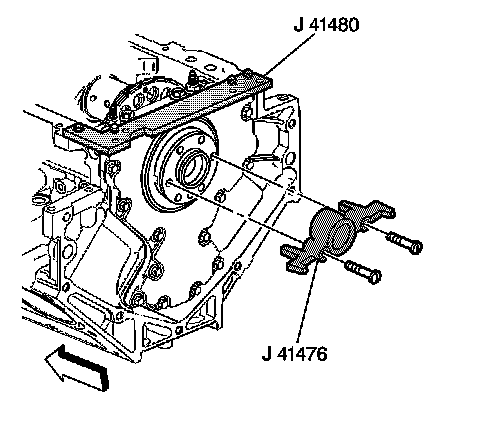 J 41480

J 41476