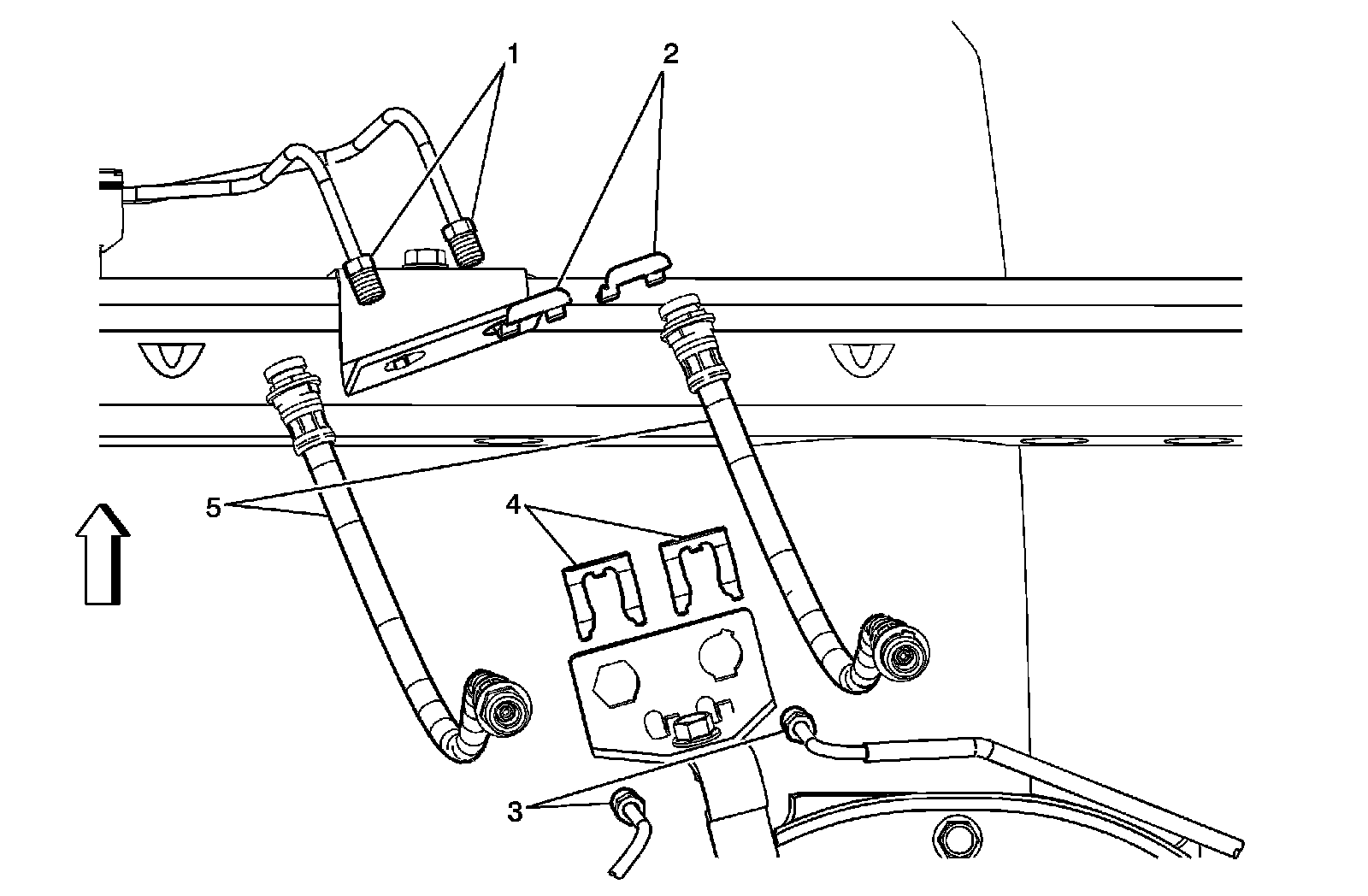 1
2
5
4
3