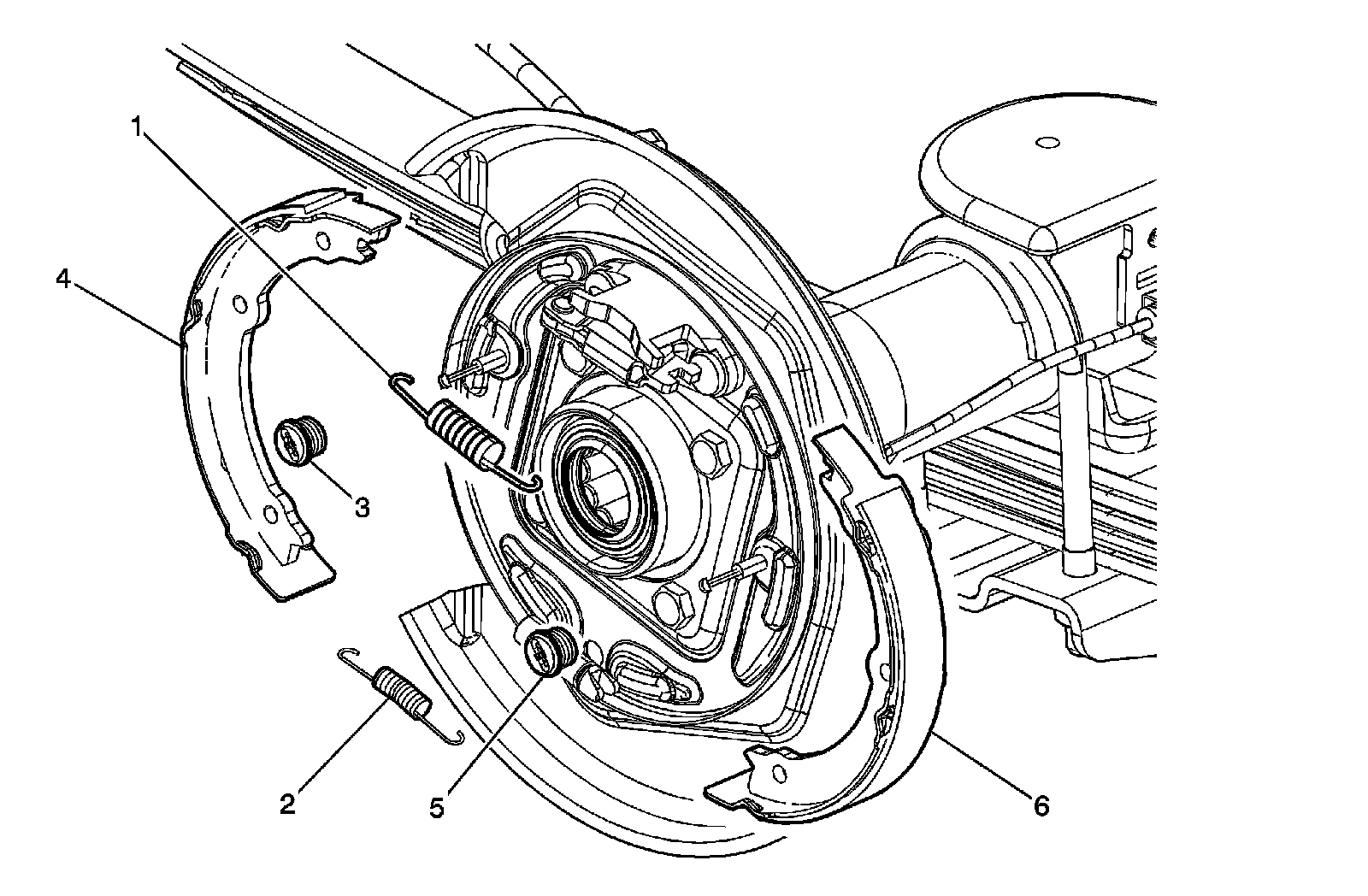 1
4
3
2
5
6