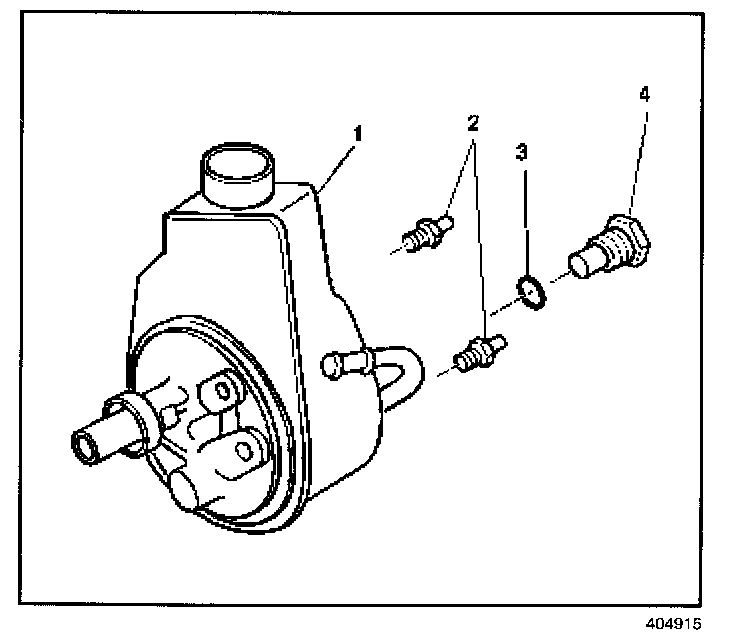 1
2
3
4
404915