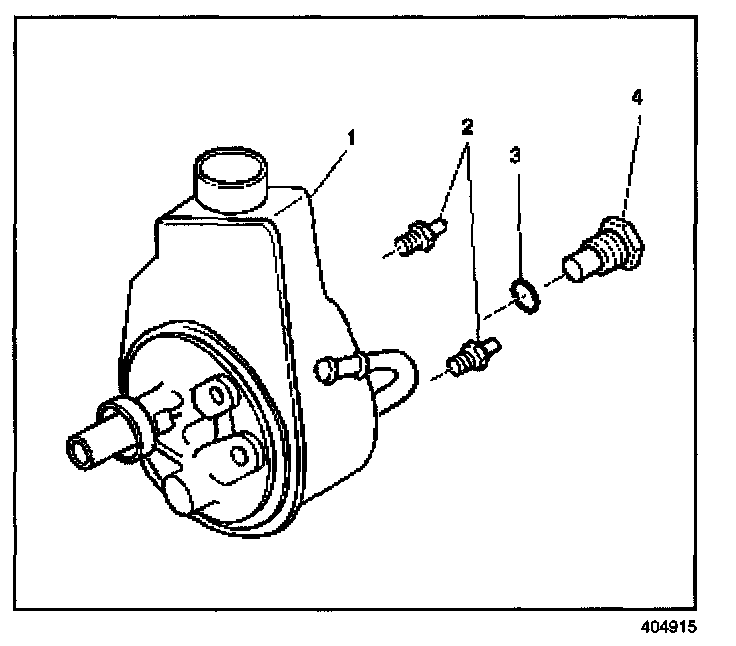 1
2
3
4

404915