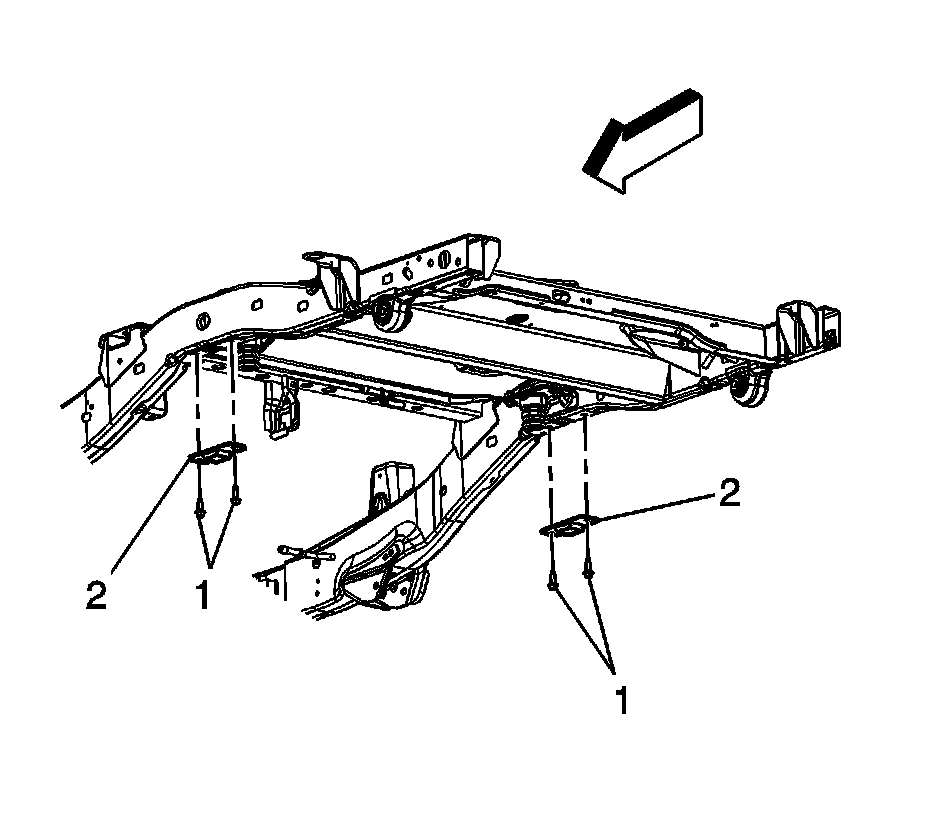 2
2
1
1