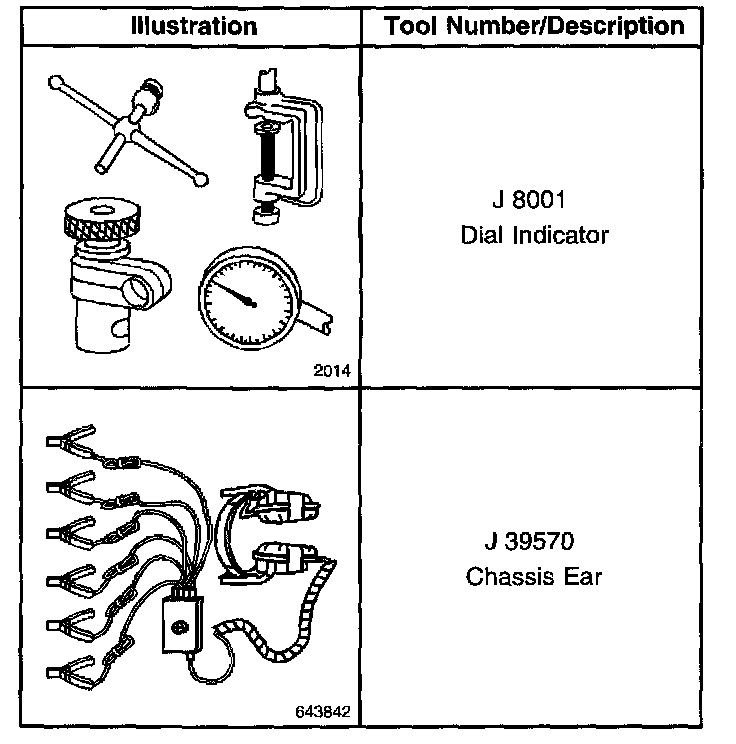 | Illustration | Tool Number/Description |
|---|---|
| 2014 | J 8001 Dial Indicator |
| 643842 | J 39570 Chassis Ear |