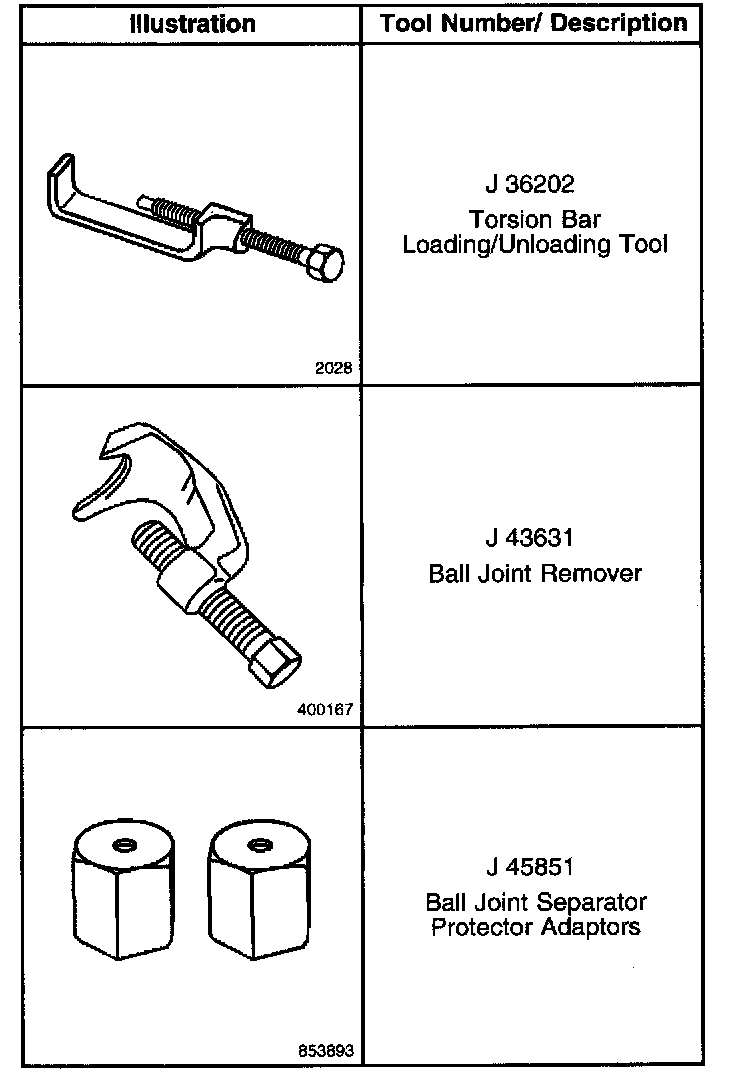 | Illustration | Tool Number/ Description |
|---|---|
| 2028 | J 36202 Torsion Bar Loading/Unloading Tool |
| 400167 | J 43631 Ball Joint Remover |
| 853893 | J 45851 Ball Joint Separator Protector Adaptors |