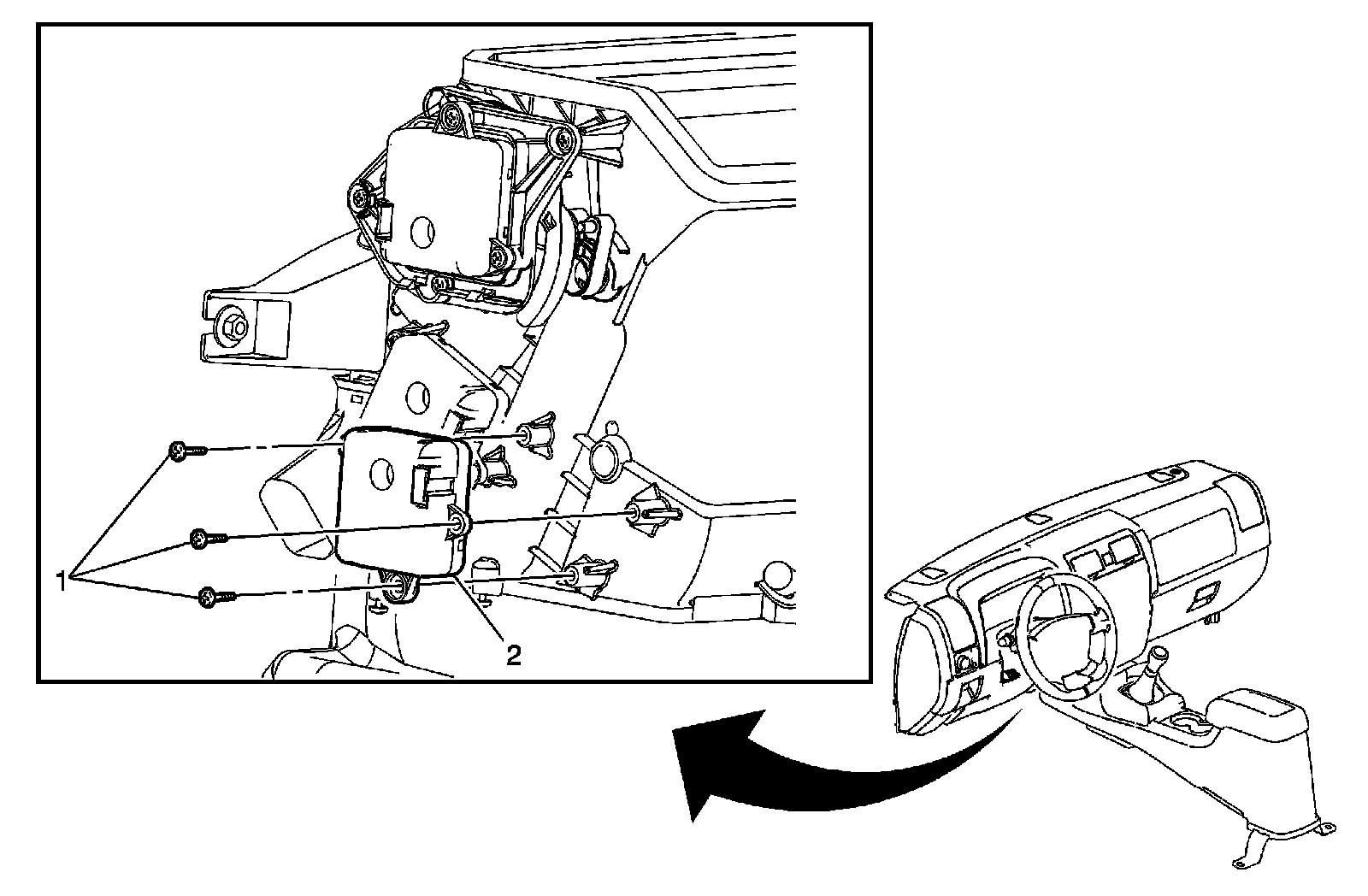 1
2