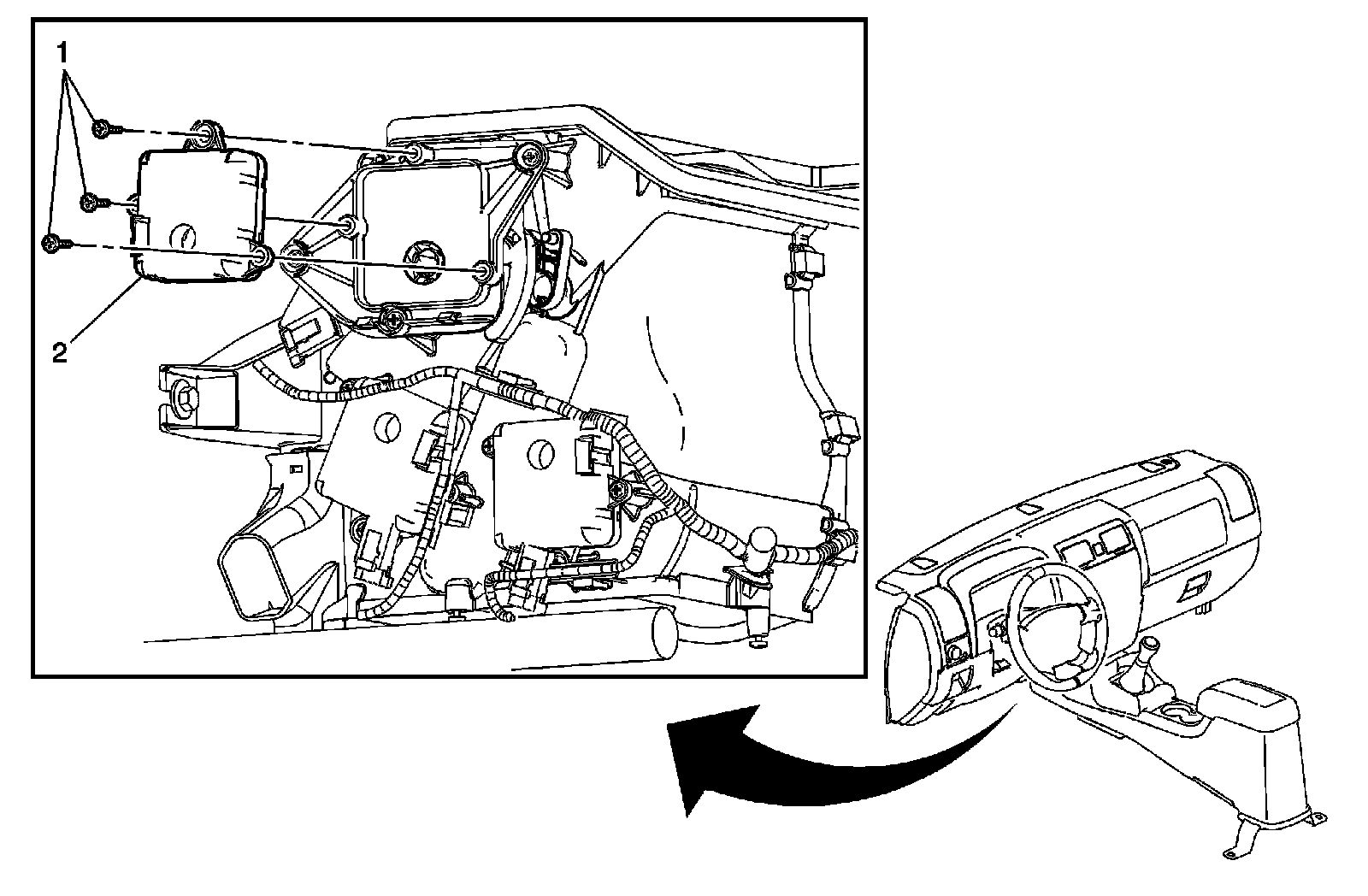 1

2