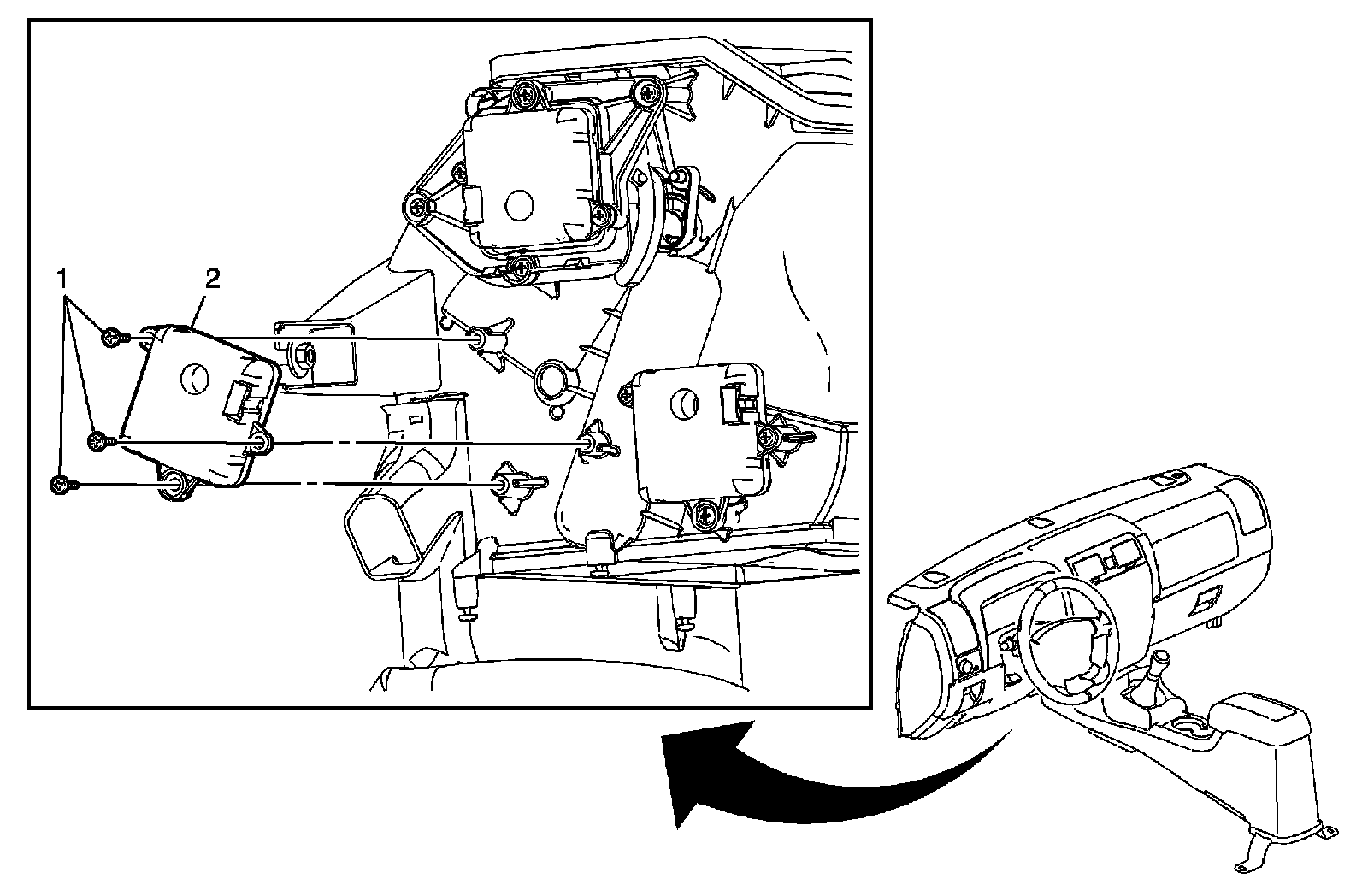 1
2