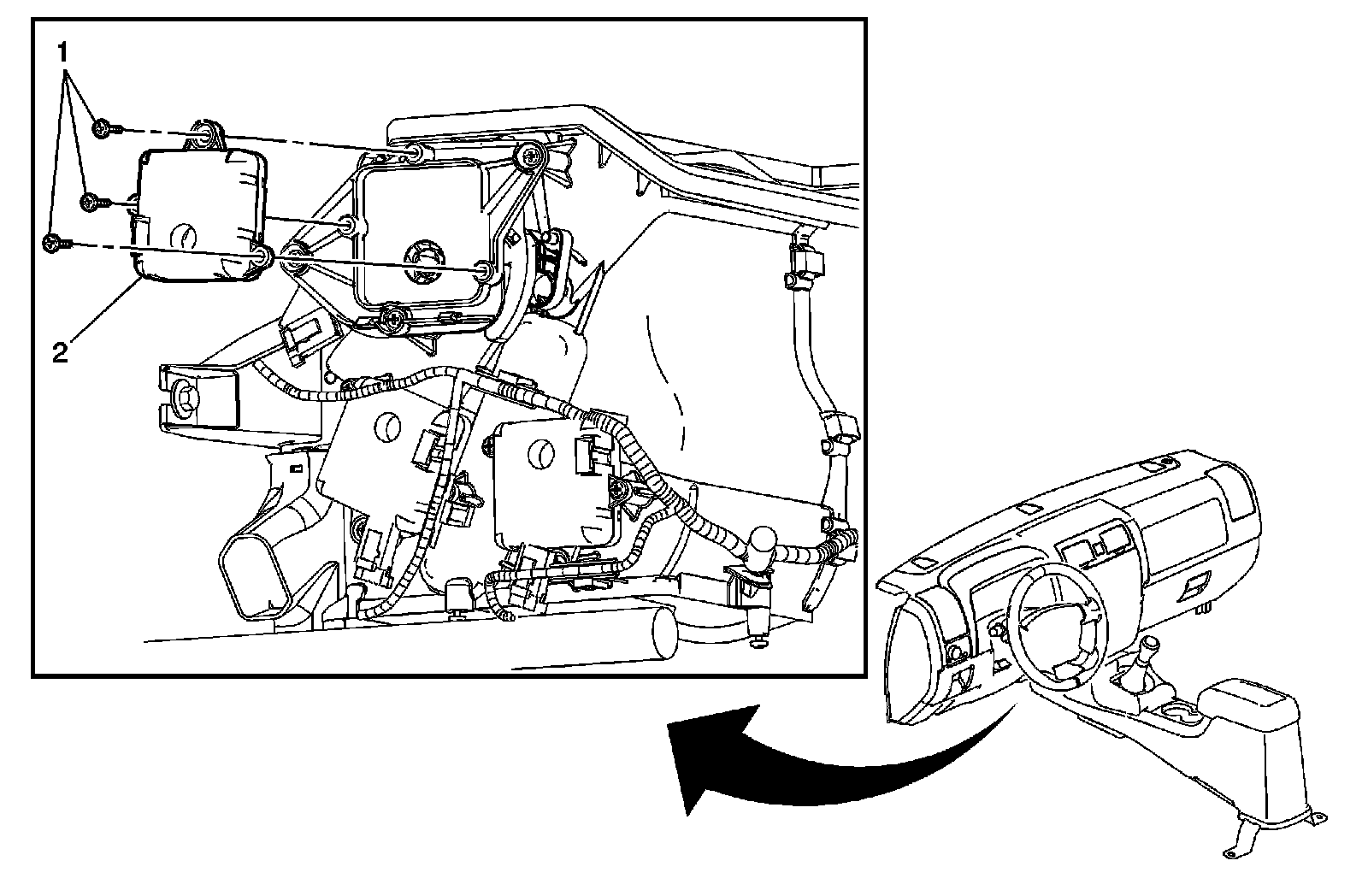 1

2