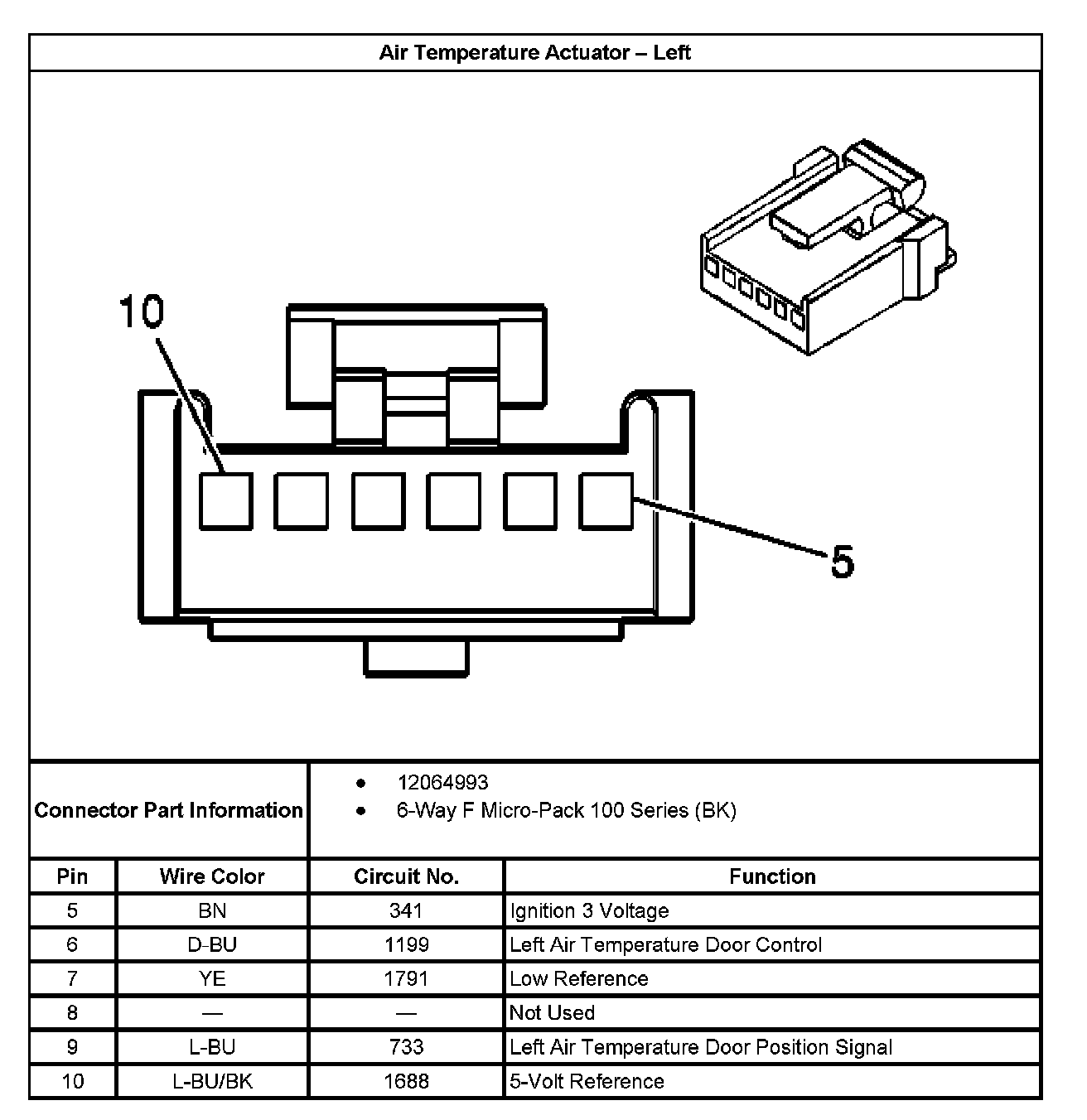 Air Temperature Actuator – Left

10

5

Connector Part Information

- 12064993
- 6-Way F Micro-Pack 100 Series (BK)

| Pin | Wire Color | Circuit No. | Function |
|---|---|---|---|
| 5 | BN | 341 | Ignition 3 Voltage |
| 6 | D-BU | 1199 | Left Air Temperature Door Control |
| 7 | YE | 1791 | Low Reference |
| 8 | — | — | Not Used |
| 9 | L-BU | 733 | Left Air Temperature Door Position Signal |
| 10 | L-BU/BK | 1688 | 5-Volt Reference |