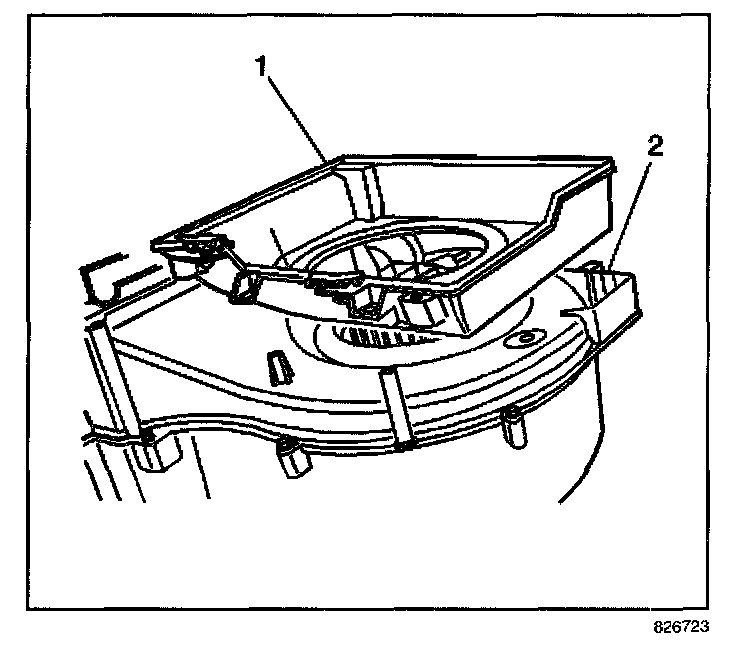 1
2
826723