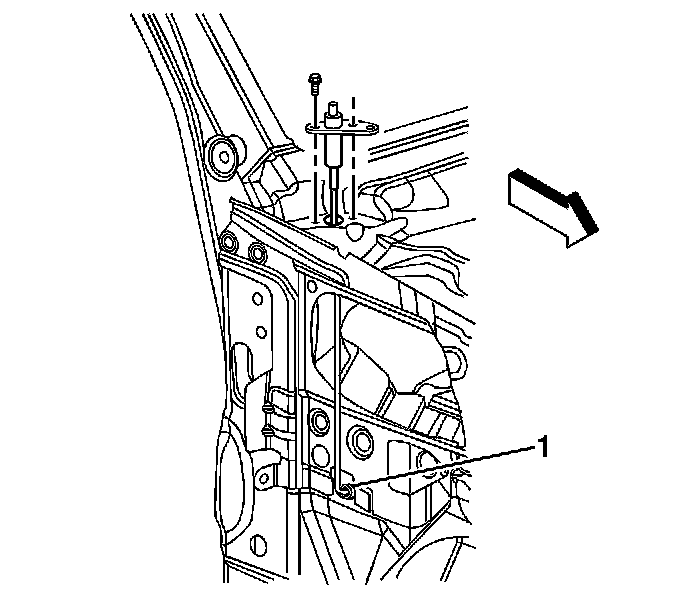 1