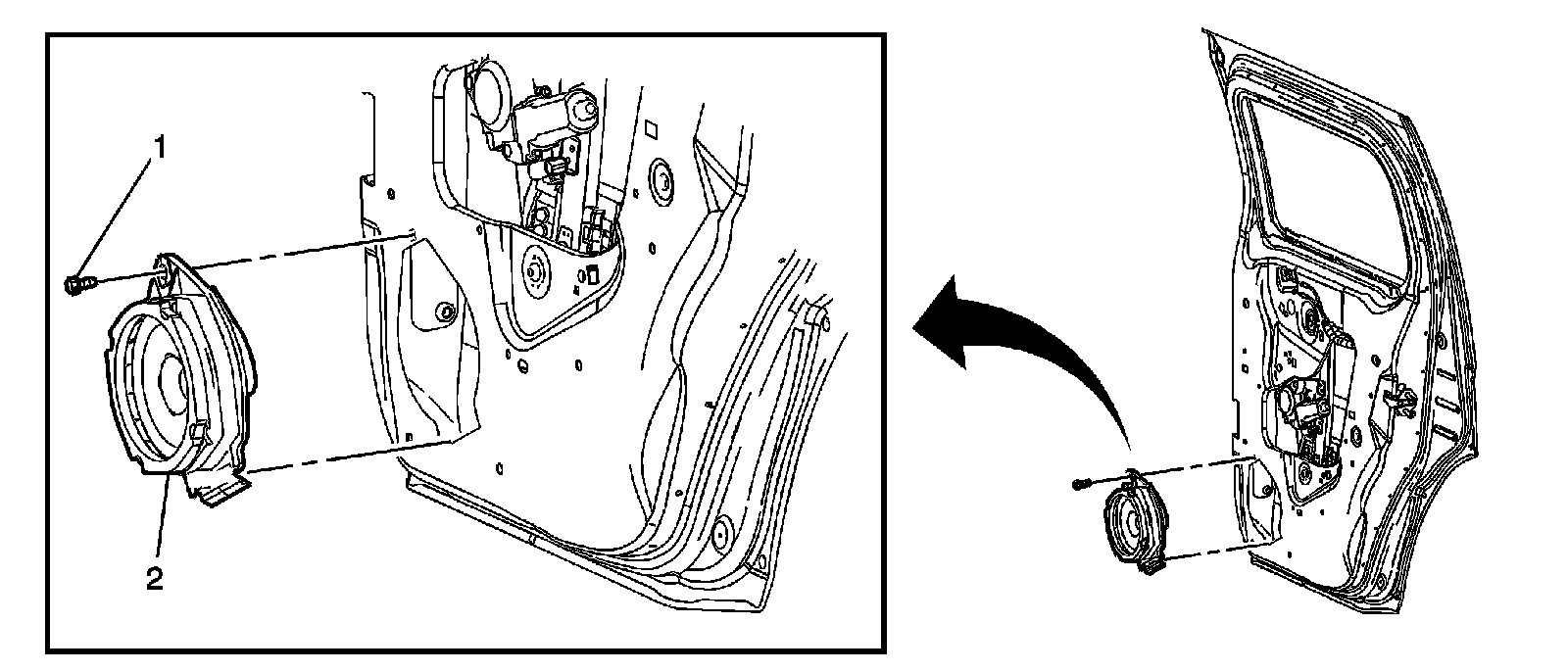 1
2