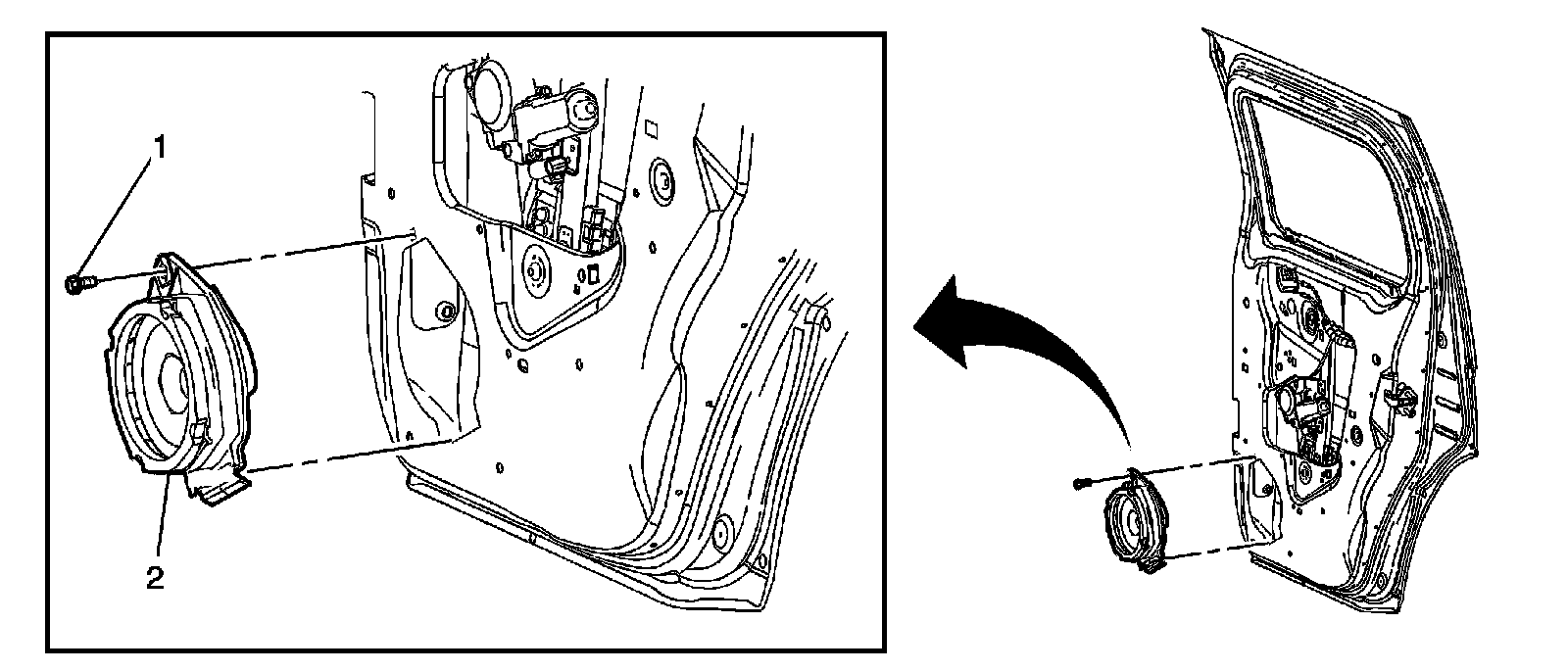 1

2