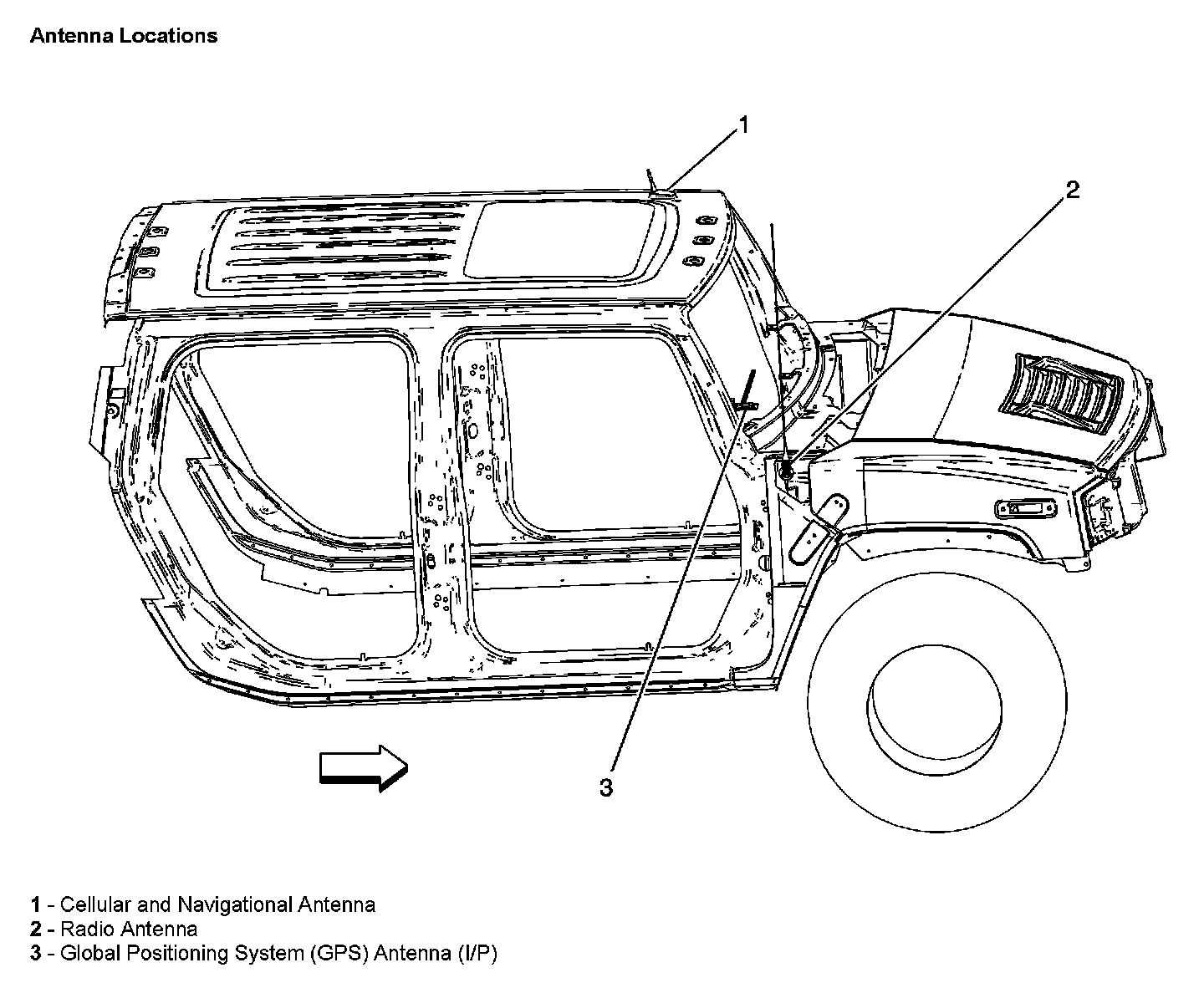 Antenna Locations

1

2

3

1 - Cellular and Navigational Antenna
2 - Radio Antenna
3 - Global Positioning System (GPS) Antenna (I/P)