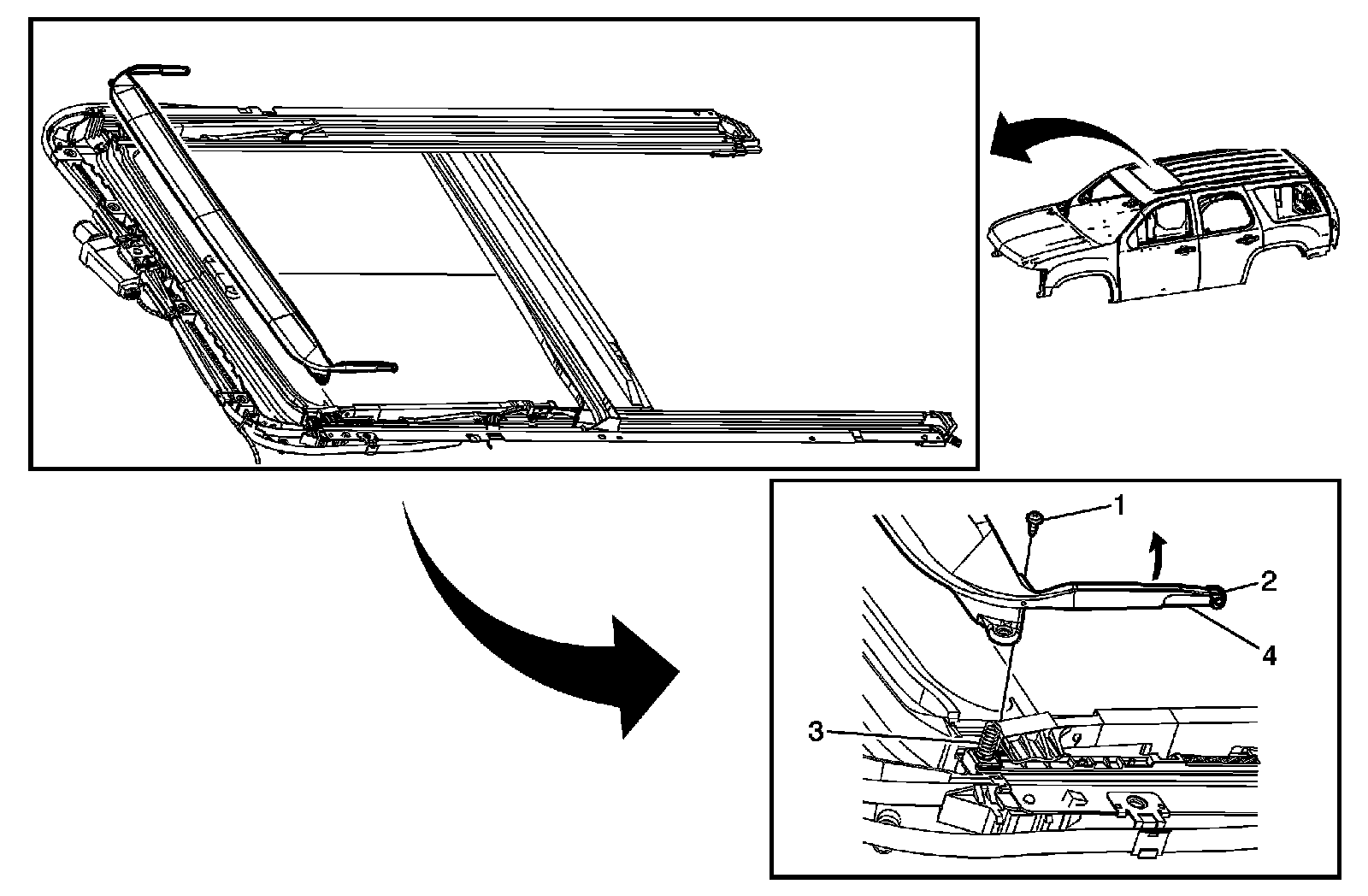 1
2
4
3