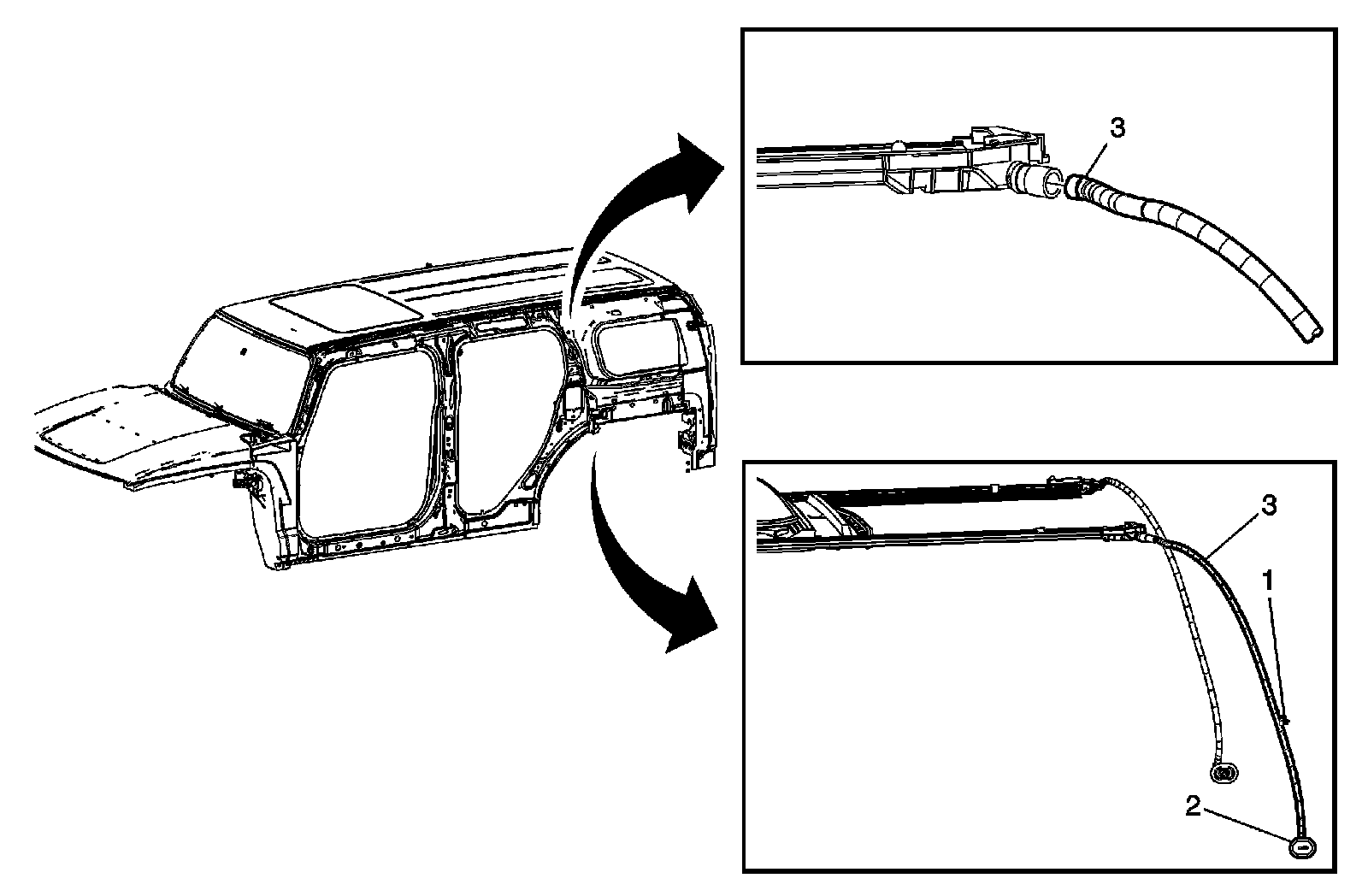 3

3
1
2