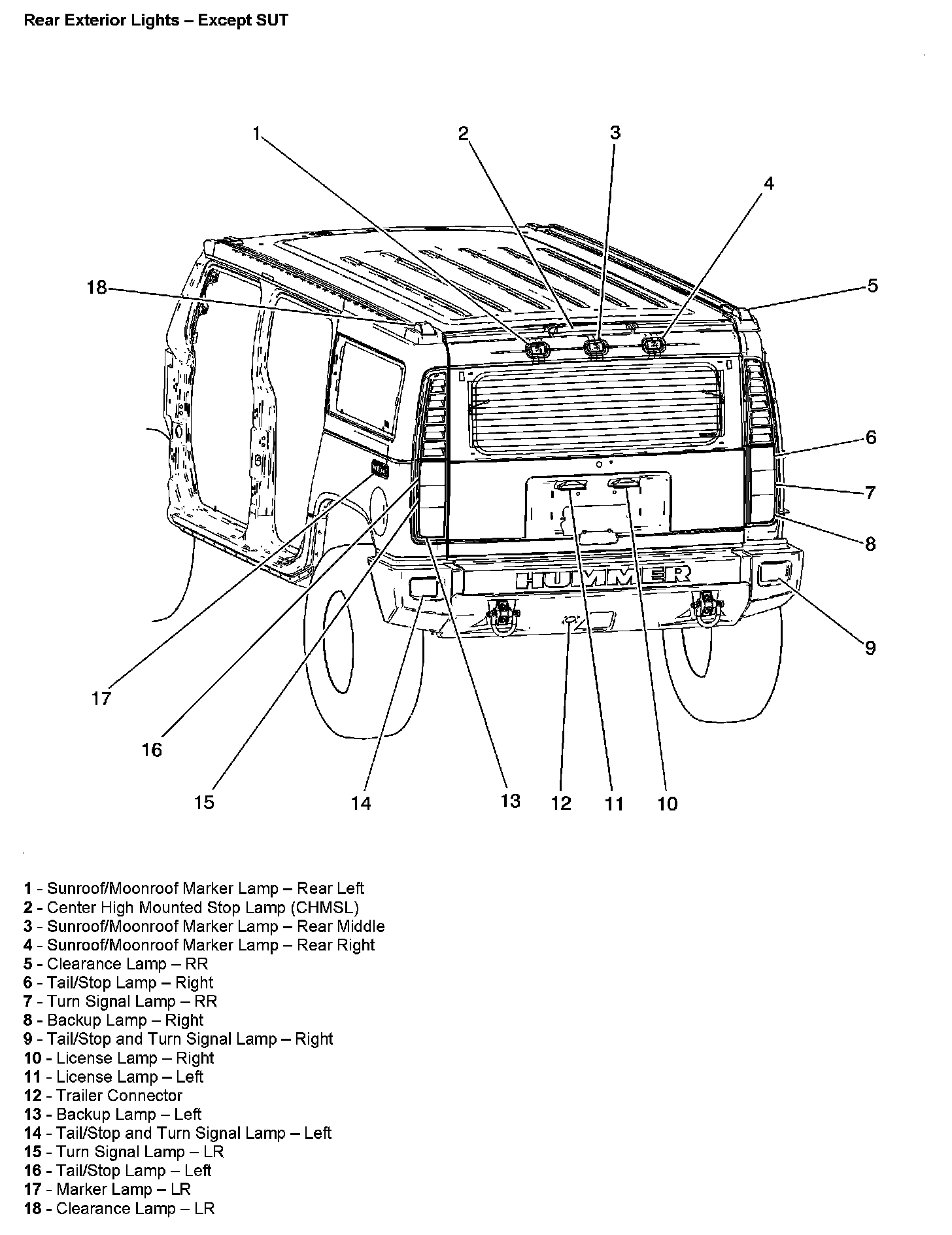 Rear Exterior Lights – Except SUT

1
2
3
4
18
5
6
7
8
HUMMER
9
17
16
15
14
13
12
11
10

1 - Sunroof/Moonroof Marker Lamp – Rear Left
2 - Center High Mounted Stop Lamp (CHMSL)
3 - Sunroof/Moonroof Marker Lamp – Rear Middle
4 - Sunroof/Moonroof Marker Lamp – Rear Right
5 - Clearance Lamp – RR
6 - Tail/Stop Lamp – Right
7 - Turn Signal Lamp – RR
8 - Backup Lamp – Right
9 - Tail/Stop and Turn Signal Lamp – Right
10 - License Lamp – Right
11 - License Lamp – Left
12 - Trailer Connector
13 - Backup Lamp – Left
14 - Tail/Stop and Turn Signal Lamp – Left
15 - Turn Signal Lamp – LR
16 - Tail/Stop Lamp – Left
17 - Marker Lamp – LR
18 - Clearance Lamp – LR