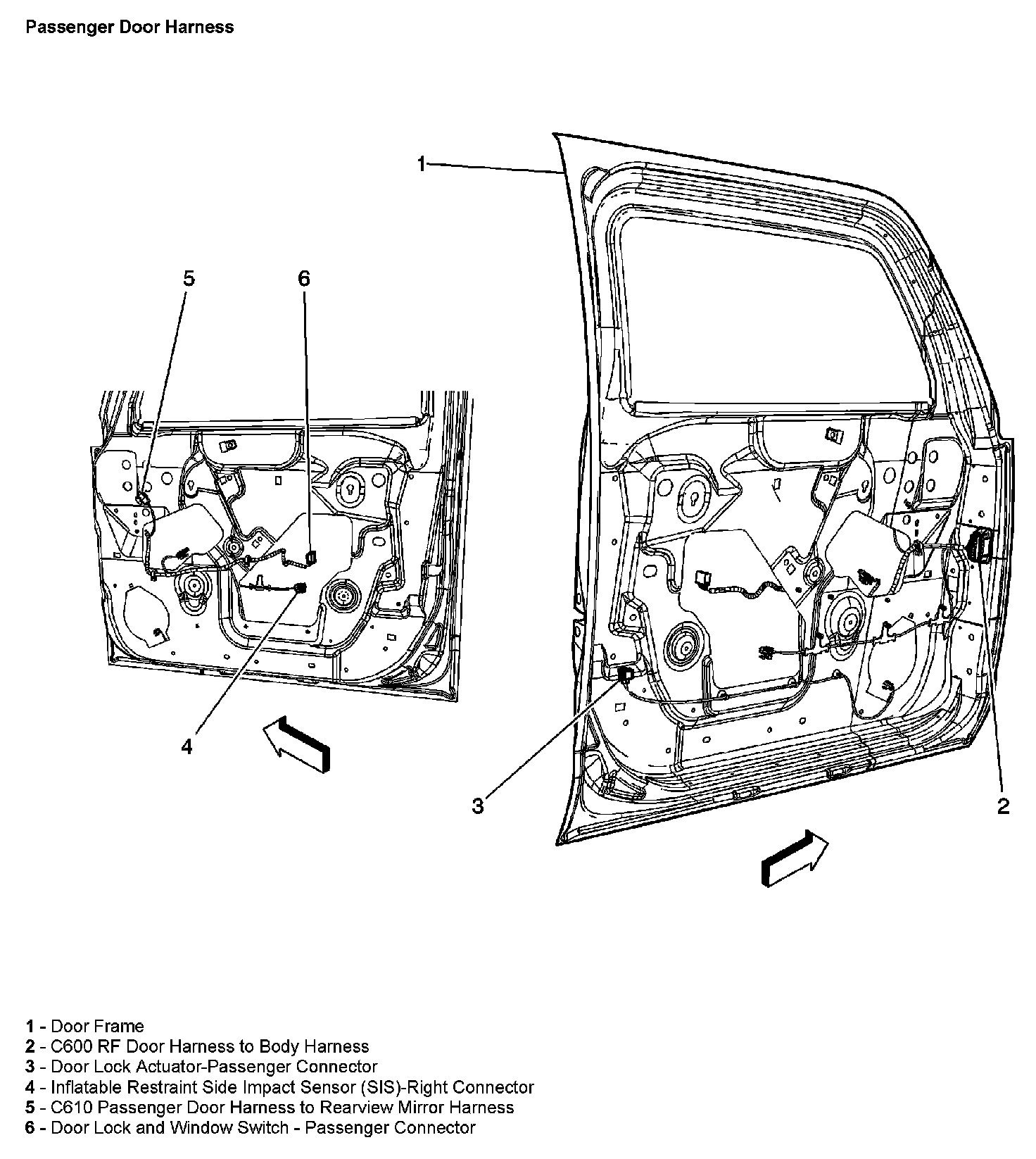 Passenger Door Harness

1

5

6

4

3

2

1 - Door Frame
2 - C600 RF Door Harness to Body Harness
3 - Door Lock Actuator-Passenger Connector
4 - Inflatable Restraint Side Impact Sensor (SIS)-Right Connector
5 - C610 Passenger Door Harness to Rearview Mirror Harness
6 - Door Lock and Window Switch - Passenger Connector