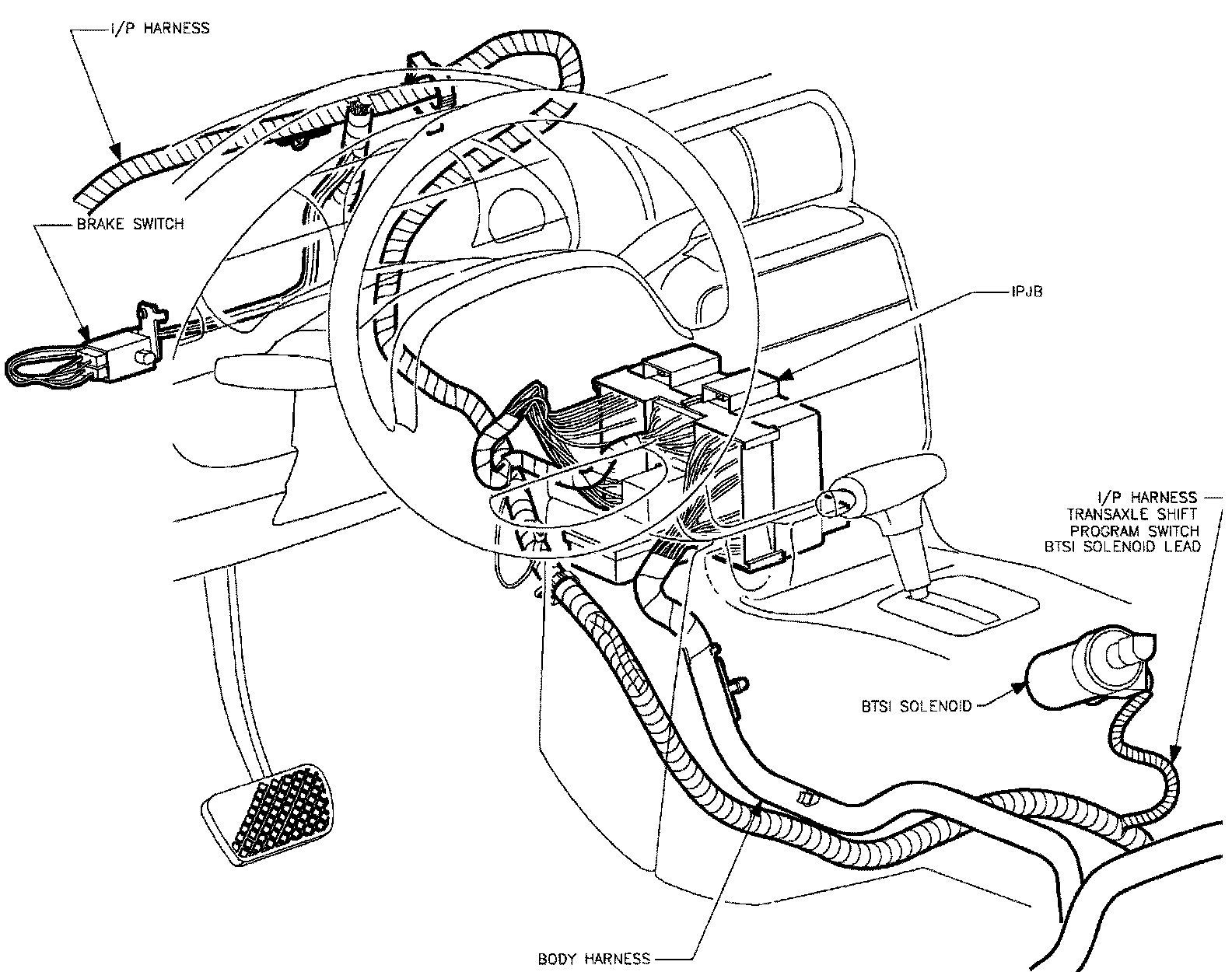 I/P HARNESS

BRAKE SWITCH

IPJB

I/P HARNESS
TRANSAXLE SHIFT
PROGRAM SWITCH
BTSI SOLENOID LEAD

BTSI SOLENOID

BODY HARNESS