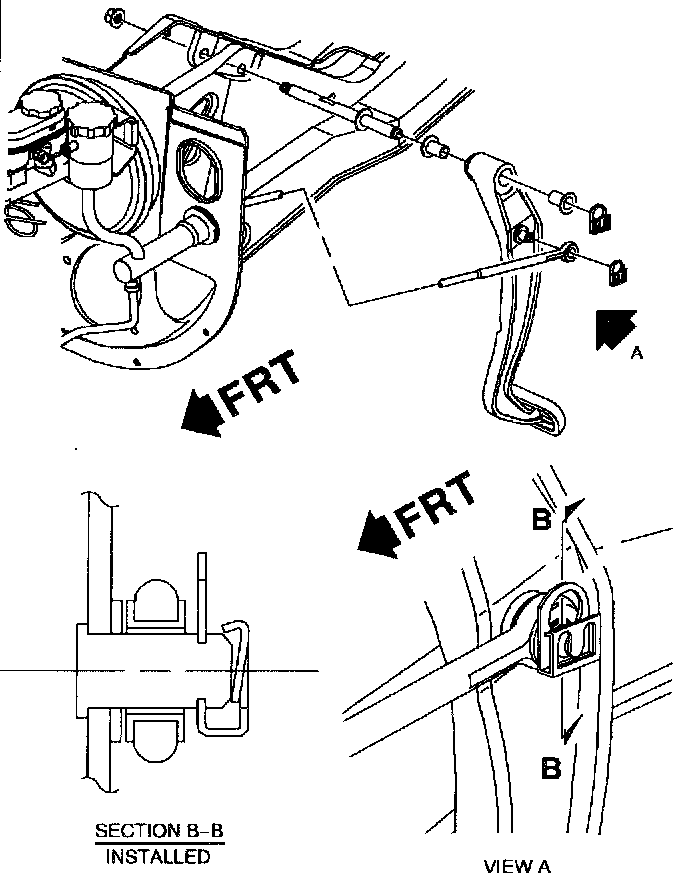 A

FRT

FRT

B

B

SECTION B-B
INSTALLED

VIEW A