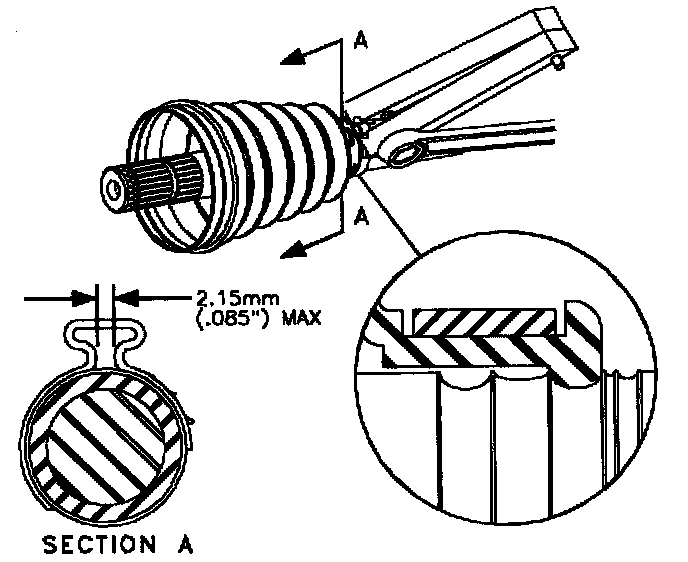 A

A

2.15mm
(.085") MAX

SECTION A