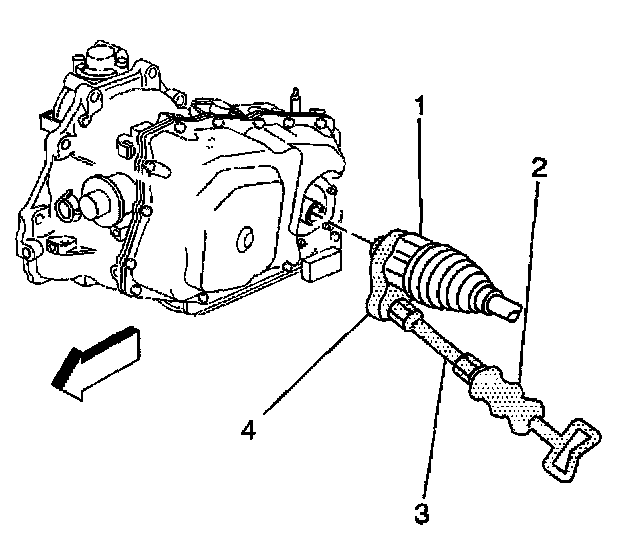 1
2
4
3