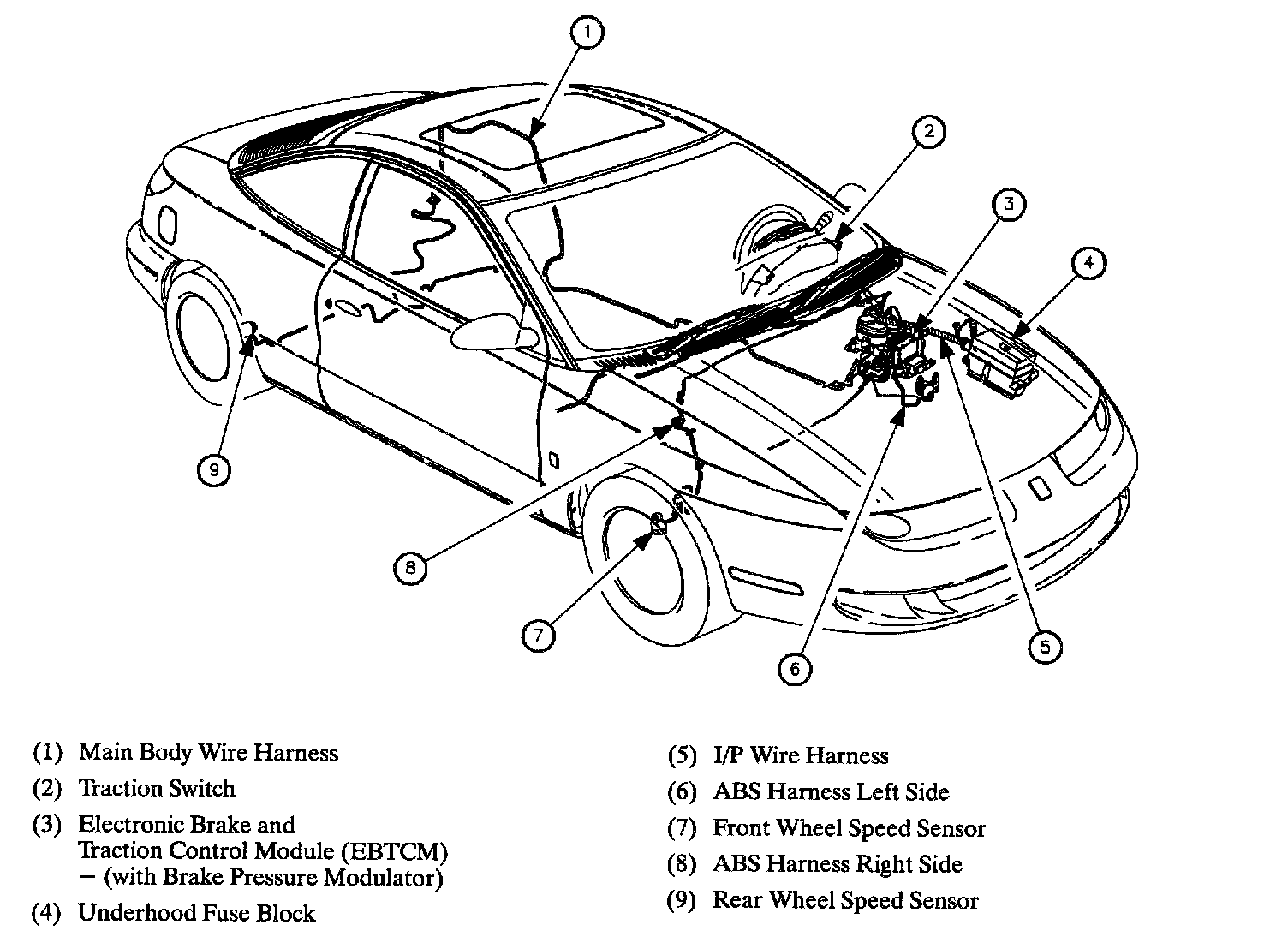 1
2
3
4
9
8
7
6
5

(1) Main Body Wire Harness
(2) Traction Switch
(3) Electronic Brake and Traction Control Module (EBTCM) – (with Brake Pressure Modulator)
(4) Underhood Fuse Block

(5) I/P Wire Harness
(6) ABS Harness Left Side
(7) Front Wheel Speed Sensor
(8) ABS Harness Right Side
(9) Rear Wheel Speed Sensor