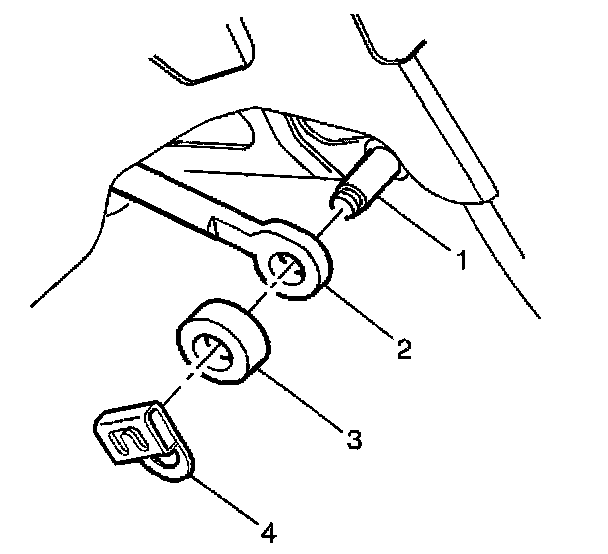 1
2
3
4