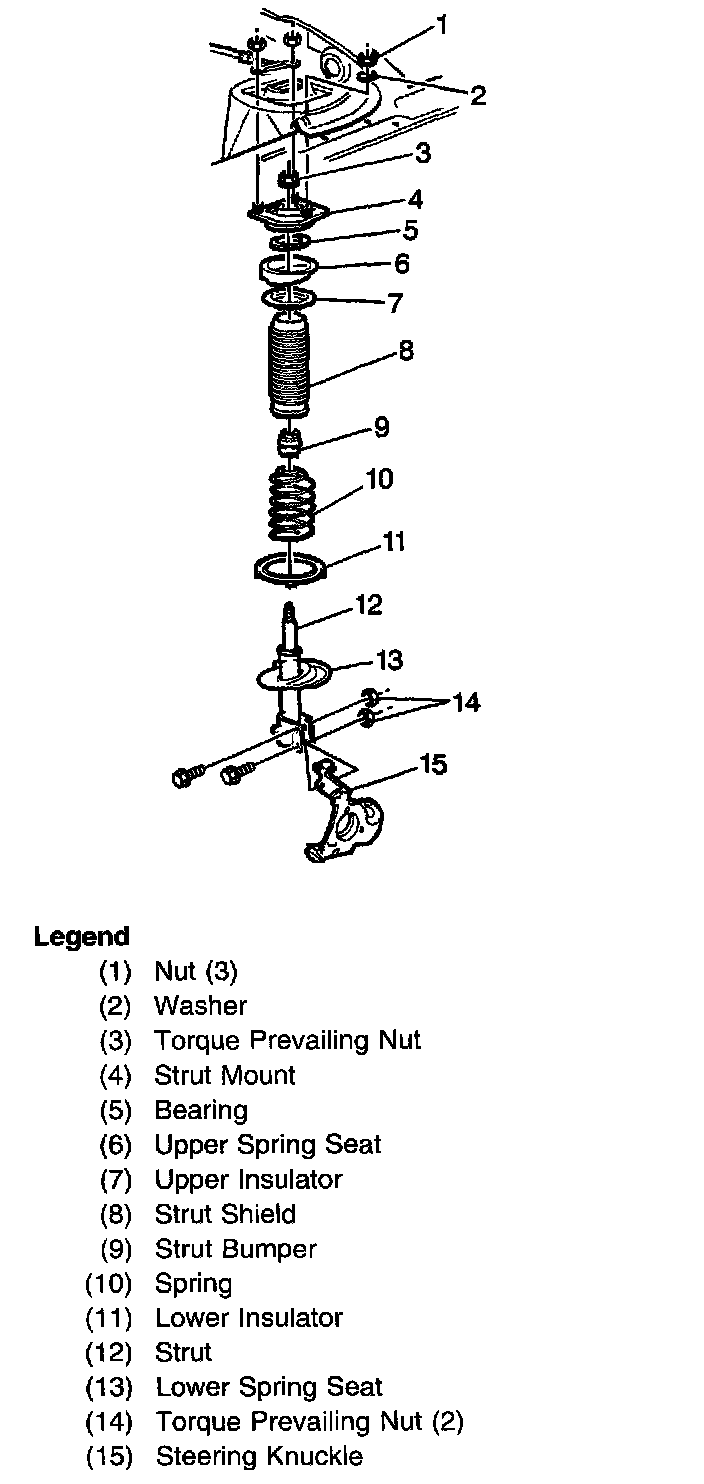 1
2
3
4
5
6
7
8
9
10
11
12
13
14
15

Legend
(1) Nut (3)
(2) Washer
(3) Torque Prevailing Nut
(4) Strut Mount
(5) Bearing
(6) Upper Spring Seat
(7) Upper Insulator
(8) Strut Shield
(9) Strut Bumper
(10) Spring
(11) Lower Insulator
(12) Strut
(13) Lower Spring Seat
(14) Torque Prevailing Nut (2)
(15) Steering Knuckle