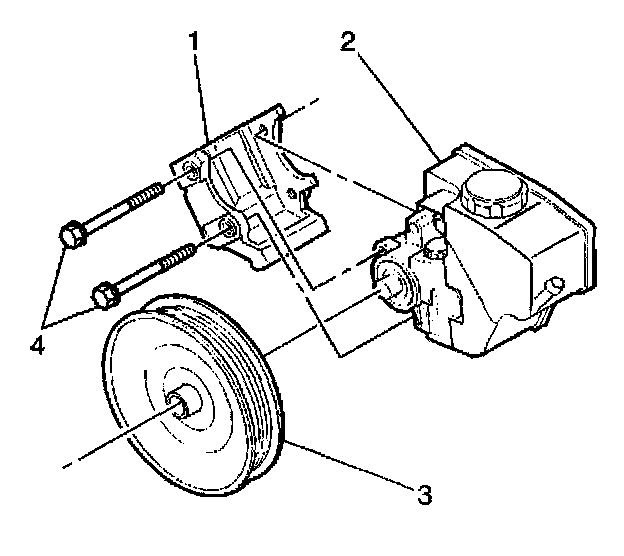 1
2
4
3