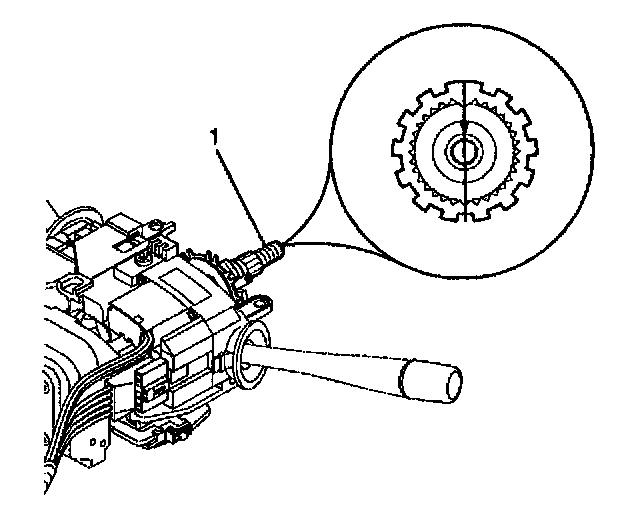 1