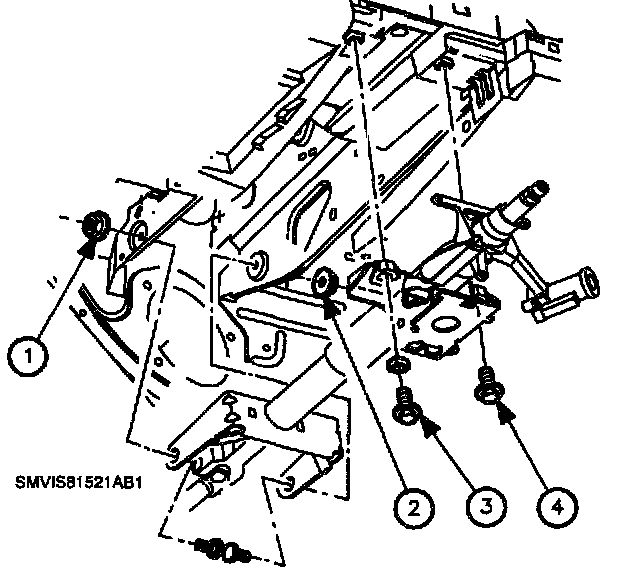 1

SMVIS81521AB1

2

3

4