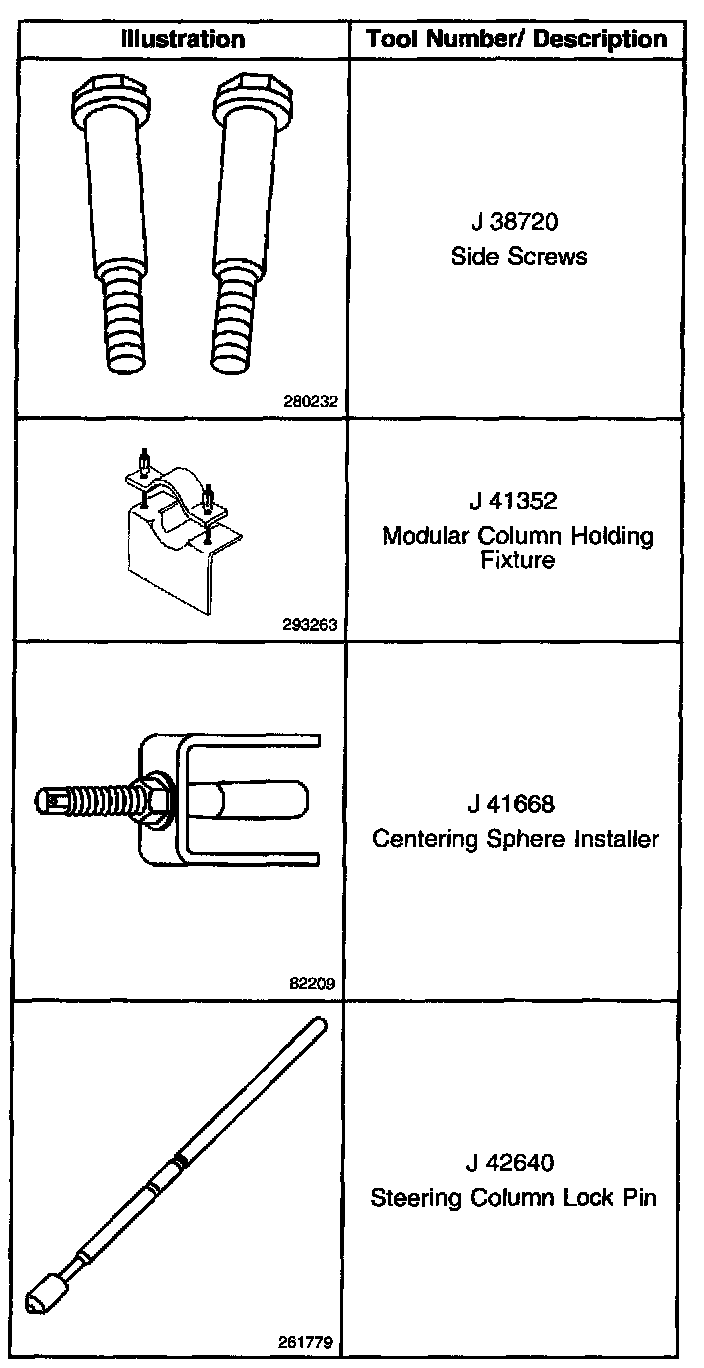 | Illustration | Tool Number/ Description |
|---|---|
| 280232 | J 38720 Side Screws |
| 293263 | J 41352 Modular Column Holding Fixture |
| 82209 | J 41668 Centering Sphere Installer |
| 261779 | J 42640 Steering Column Lock Pin |