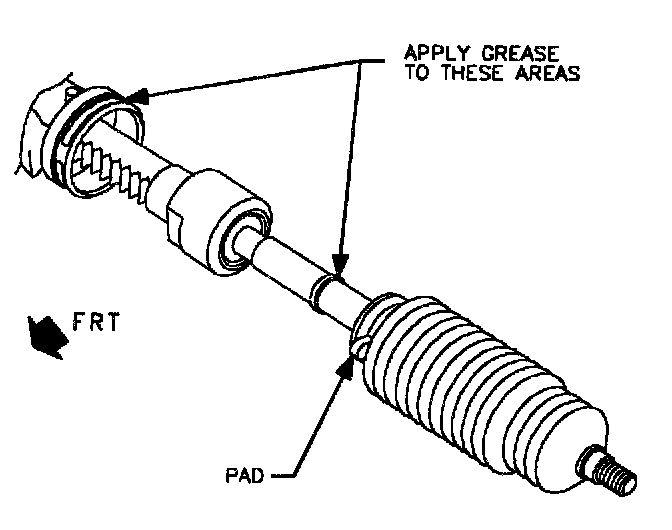 APPLY GREASE TO THESE AREAS

FRT

PAD