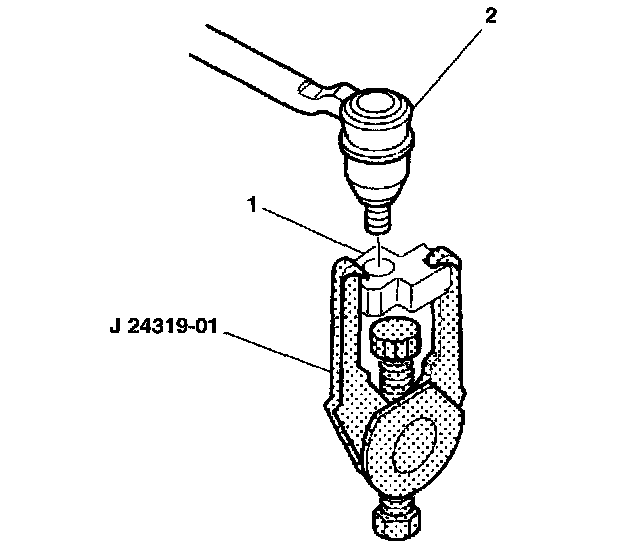 2

1

J 24319-01