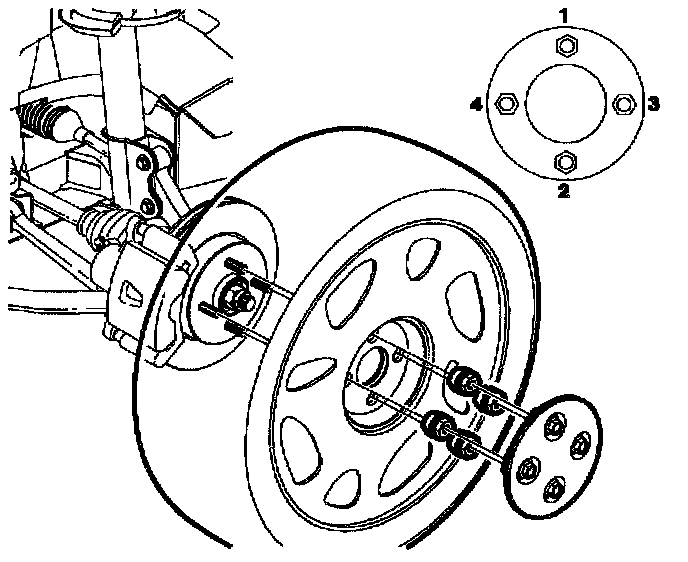 1
4
3
2