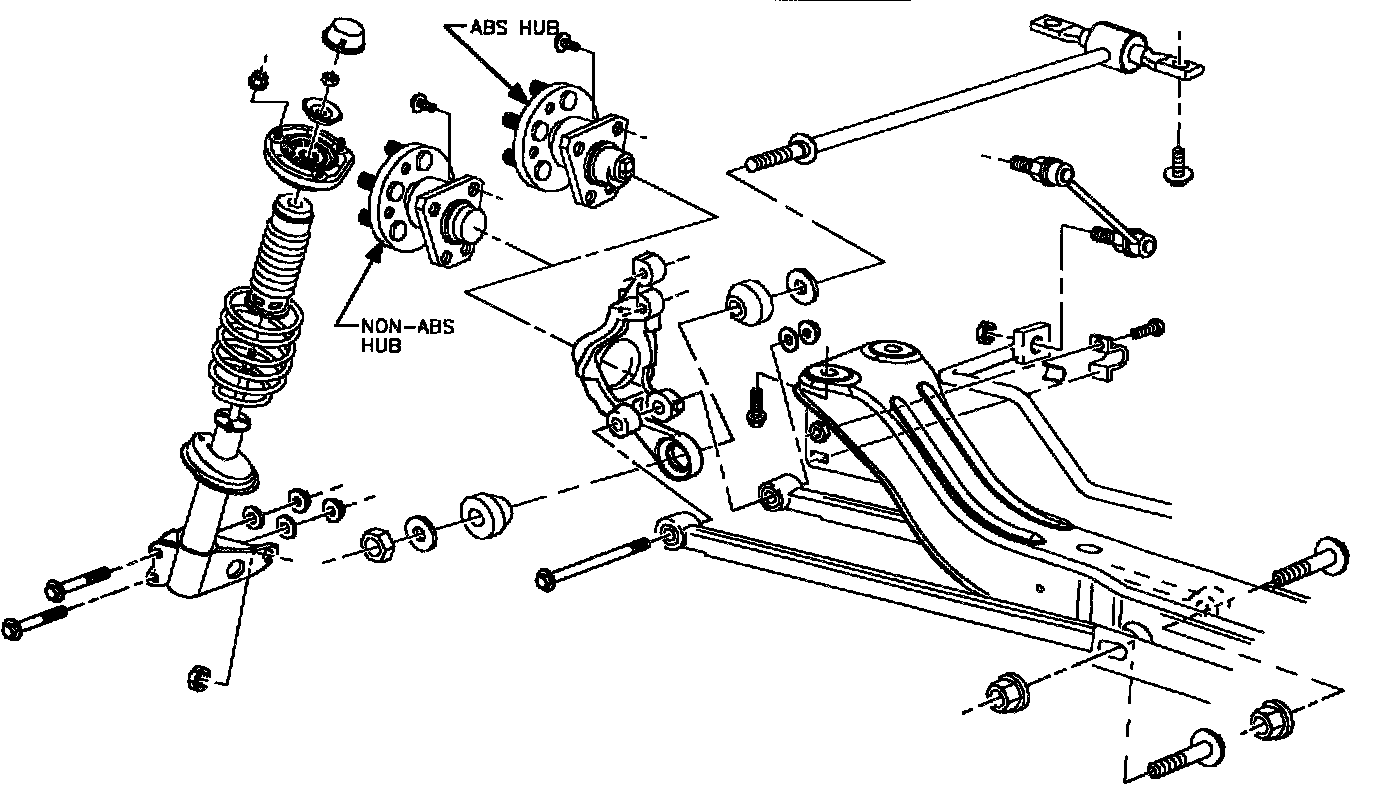 ABS HUB

NON-ABS HUB