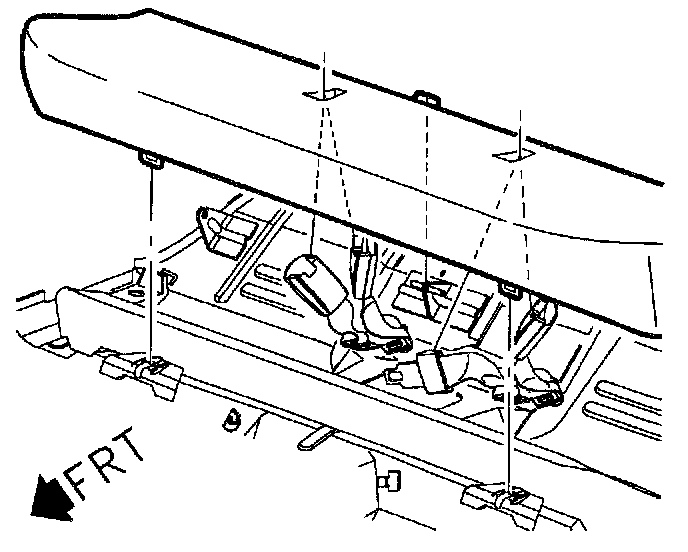 FRT