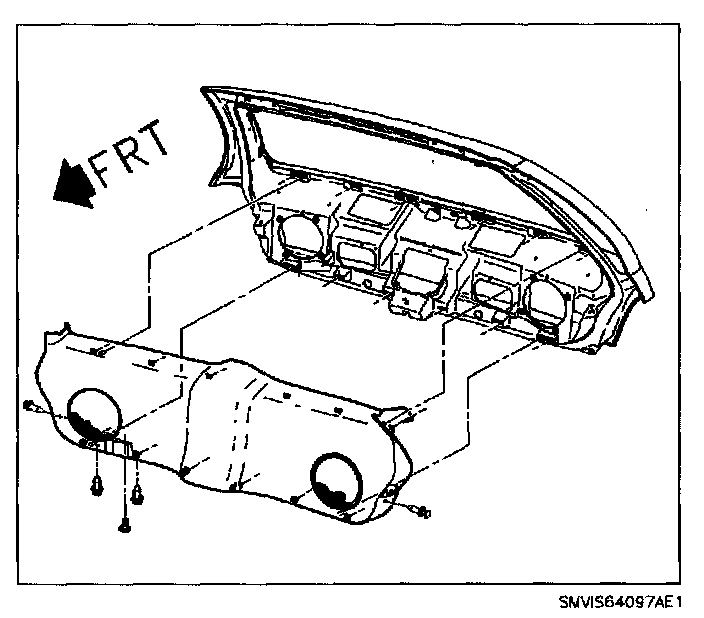 FRT

SMVIS64097AE1