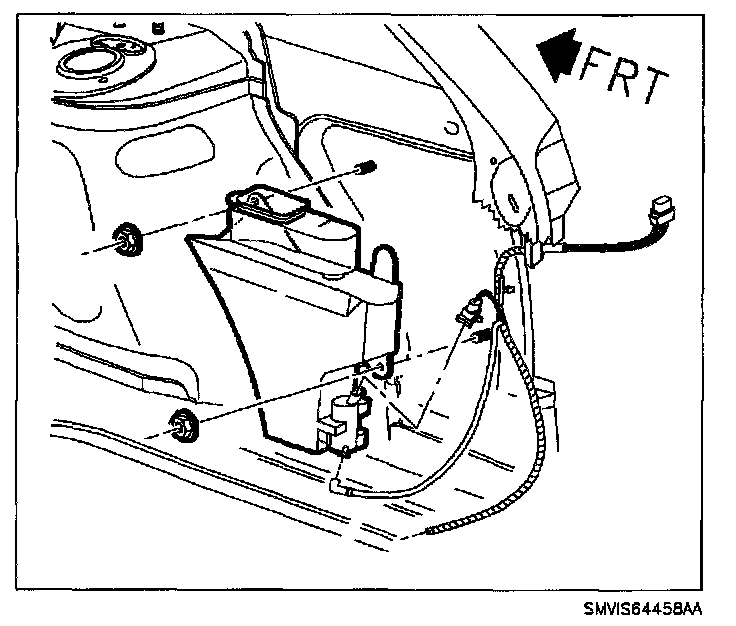 FRT

SMVIS64458AA