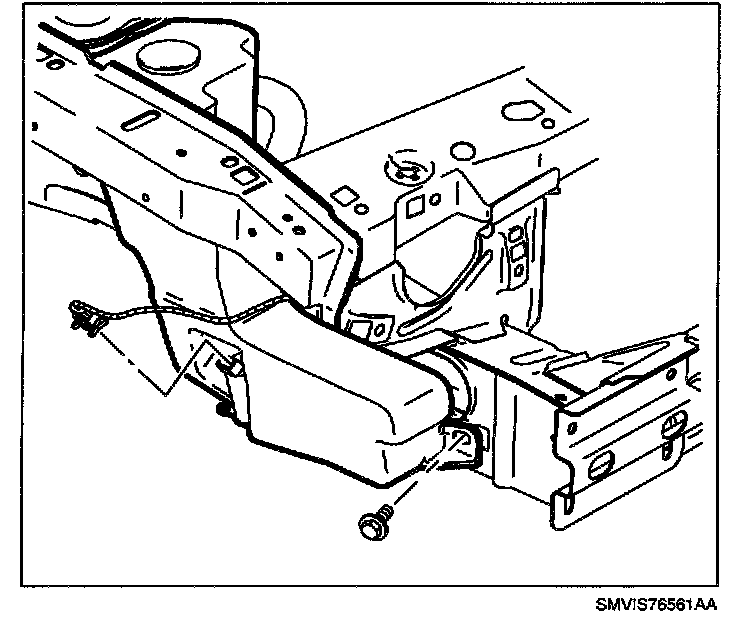 SMVIS76561AA