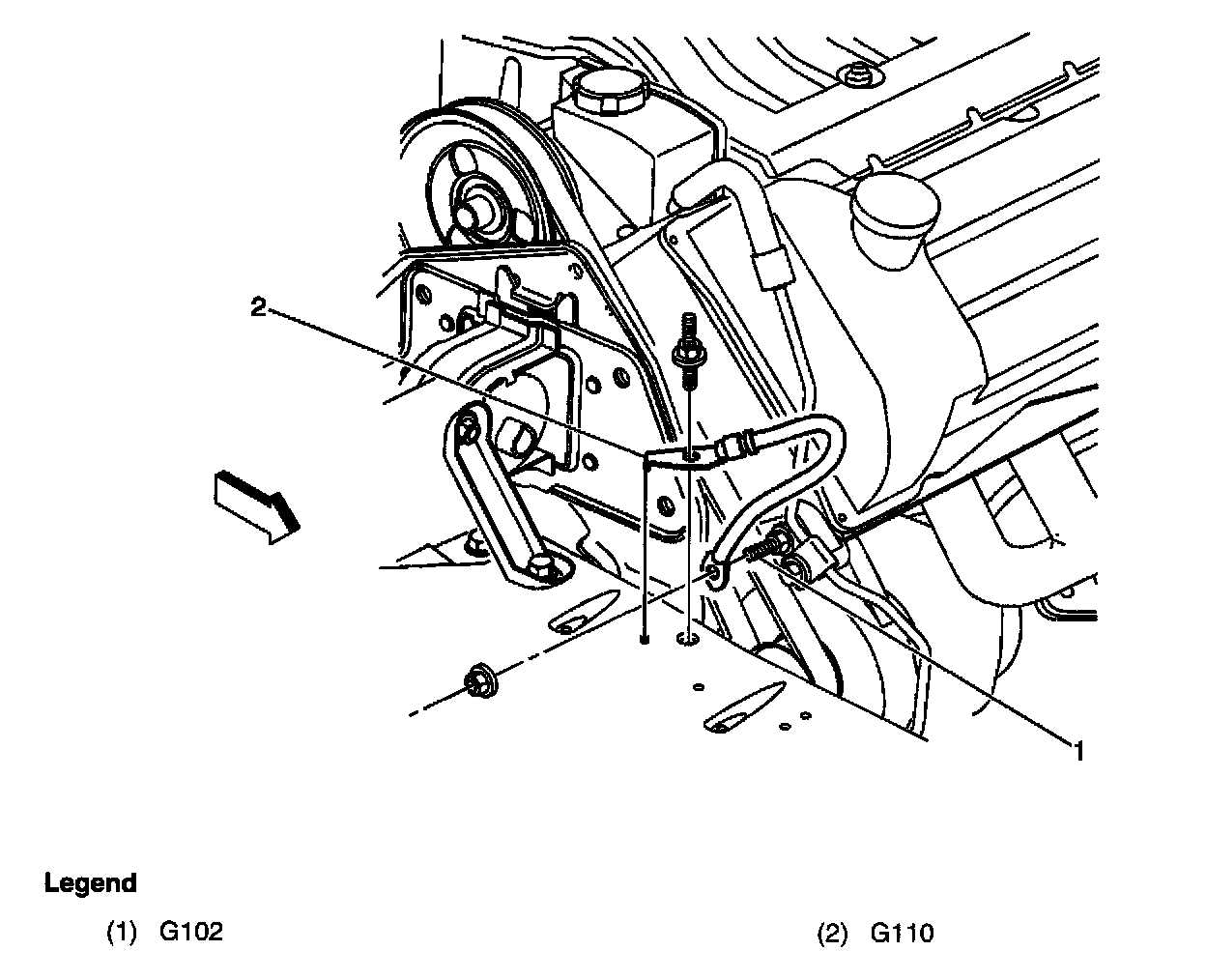 2

1

Legend

(1) G102

(2) G110