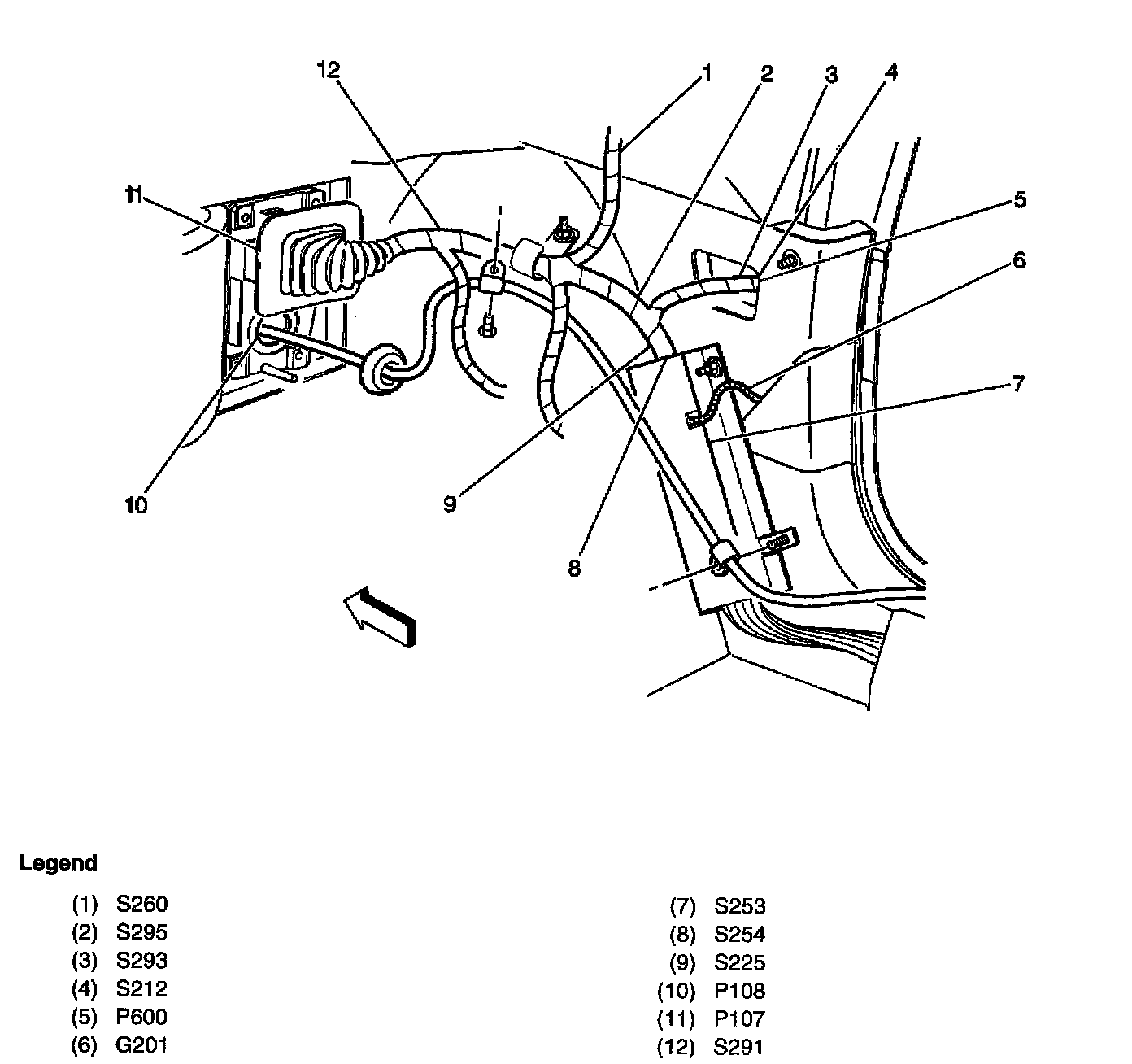 12
1
2
3
4
11
5
6
7
10
9
8

Legend

(1) S260
(2) S295
(3) S293
(4) S212
(5) P600
(6) G201

(7) S253
(8) S254
(9) S225
(10) P108
(11) P107
(12) S291