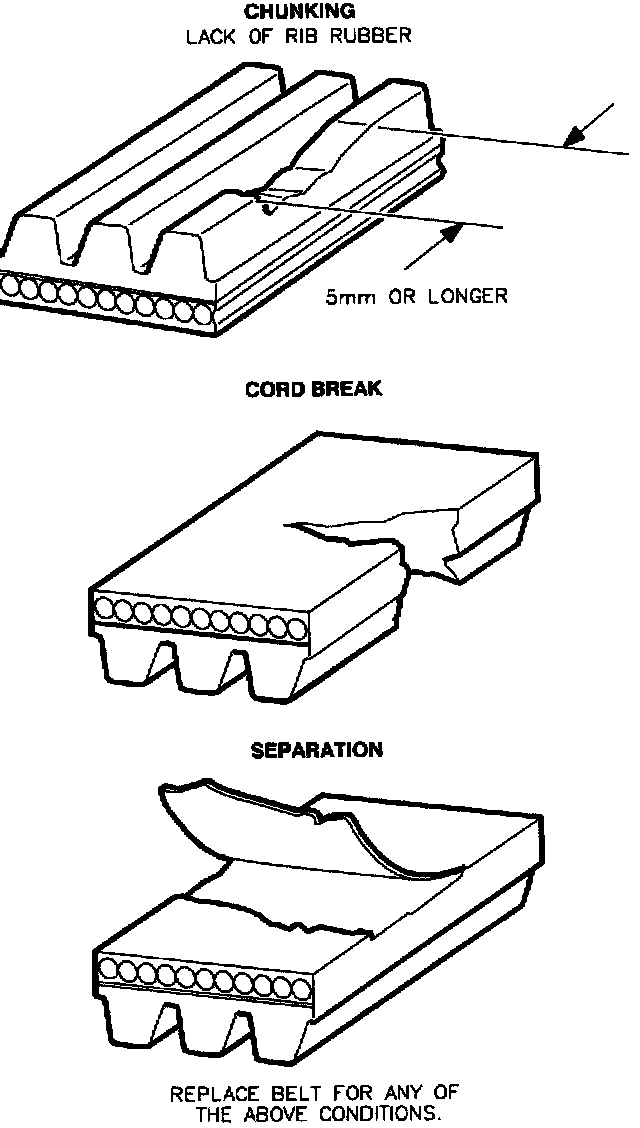 CHUNKING
LACK OF RIB RUBBER

5mm OR LONGER

CORD BREAK

SEPARATION

REPLACE BELT FOR ANY OF THE ABOVE CONDITIONS.