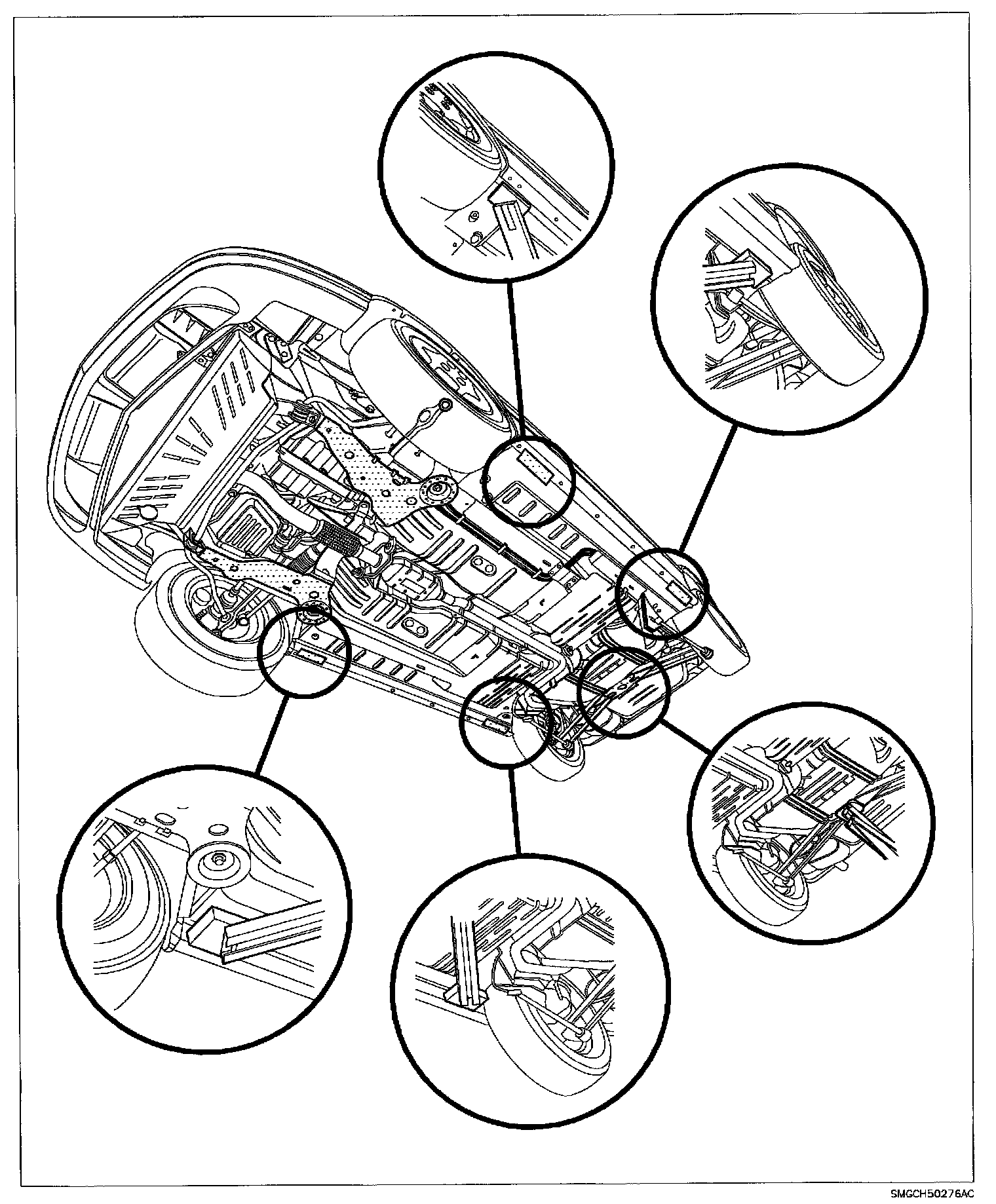 SMGCH50276AC