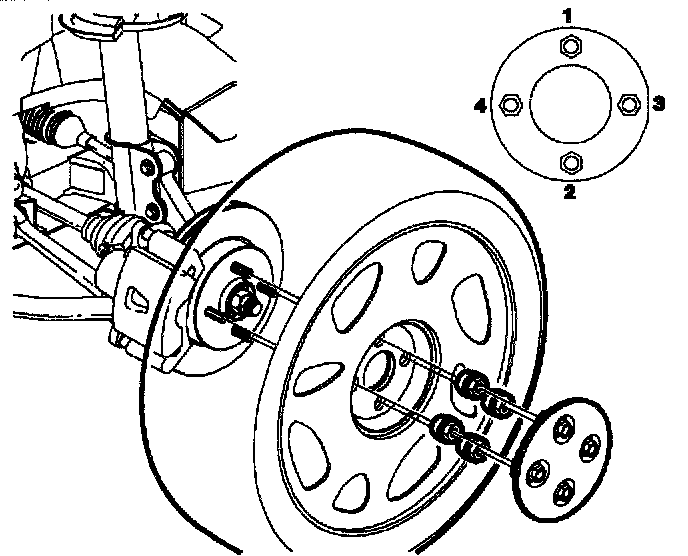 1
4
3
2