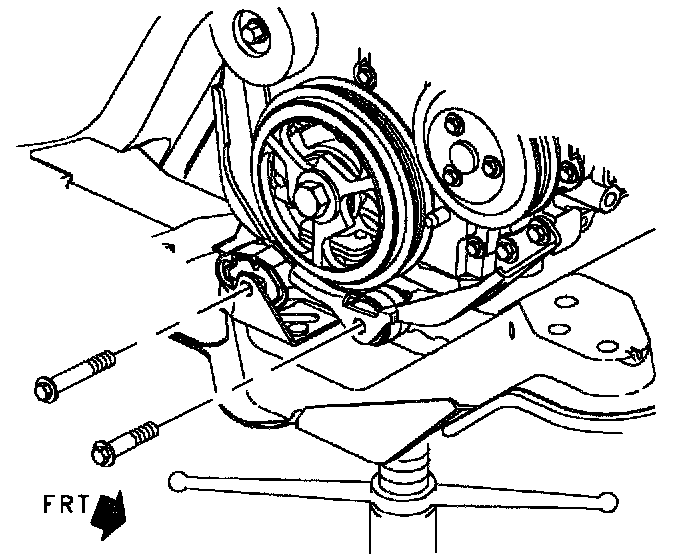 FRT