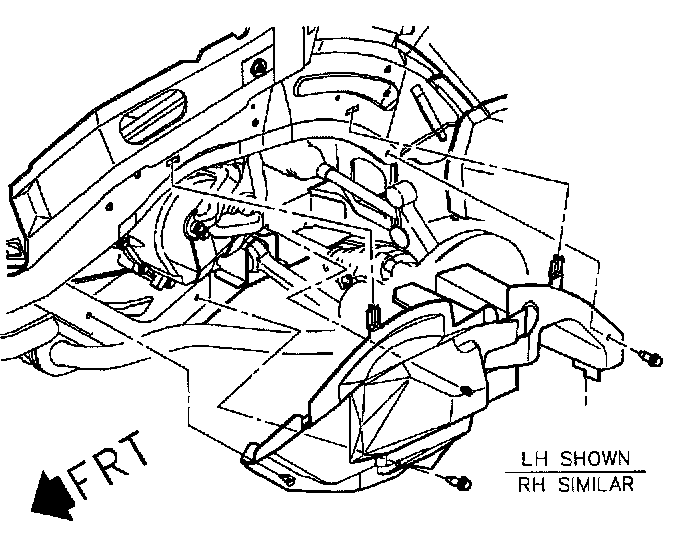 FRT

LH SHOWN
RH SIMILAR