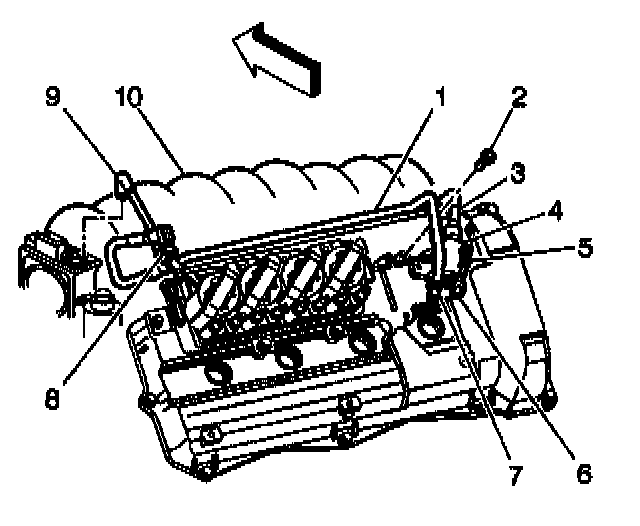 9
10
1
2
3
4
5
8
7
6